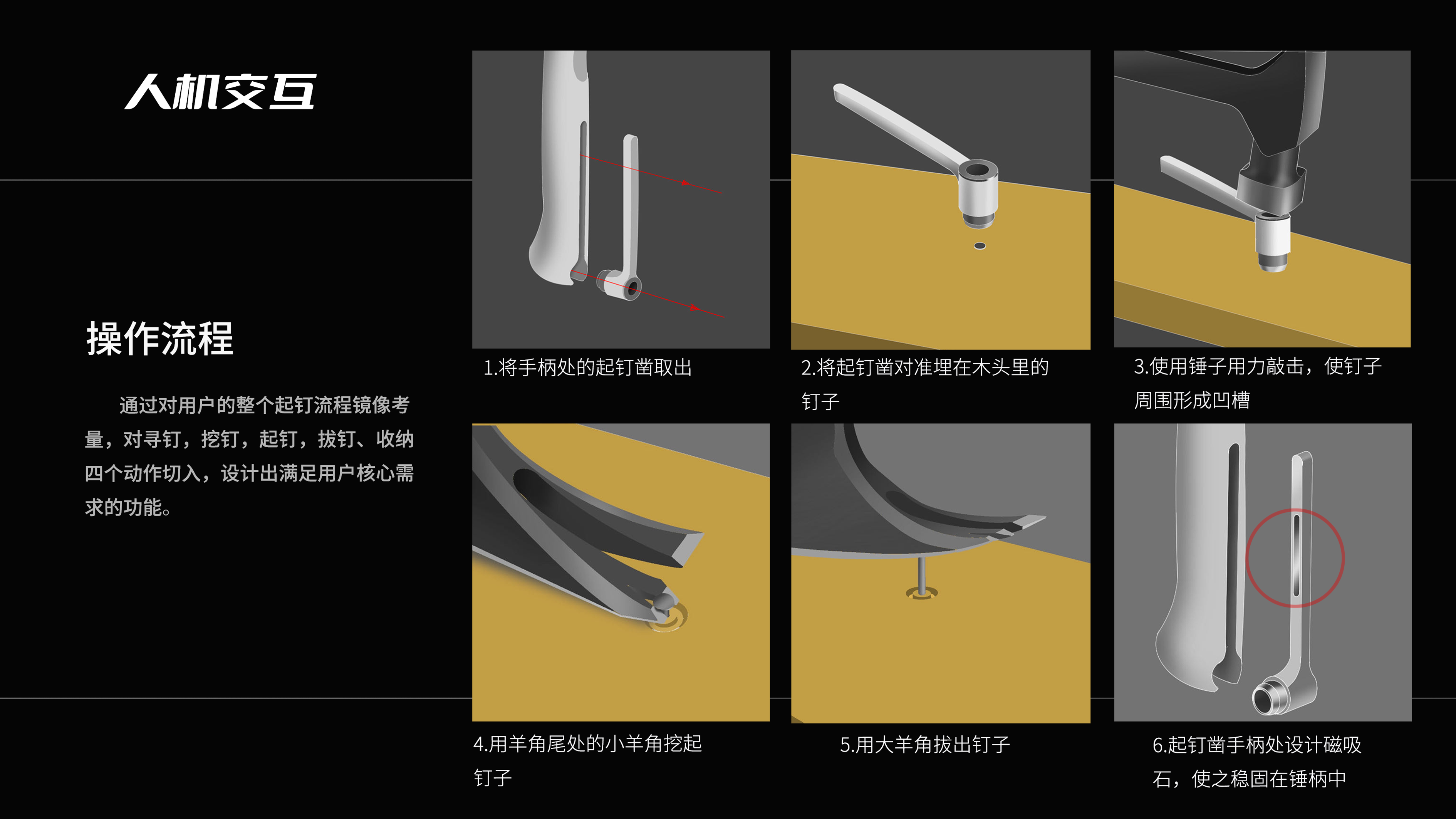 人机交互

操作流程

通过对用户的整个起钉流程镜像考量，对寻钉，挖钉，起钉，拔钉、收纳四个动作切入，设计出满足用户核心需求的功能。

1.将手柄处的起钉凿取出

2.将起钉凿对准埋在木头里的钉子

3.使用锤子用力敲击，使钉子周围形成凹槽

4.用羊角尾处的小羊角挖起钉子

5.用大羊角拔出钉子

6.起钉凿手柄处设计磁吸石，使之稳固在锤柄中