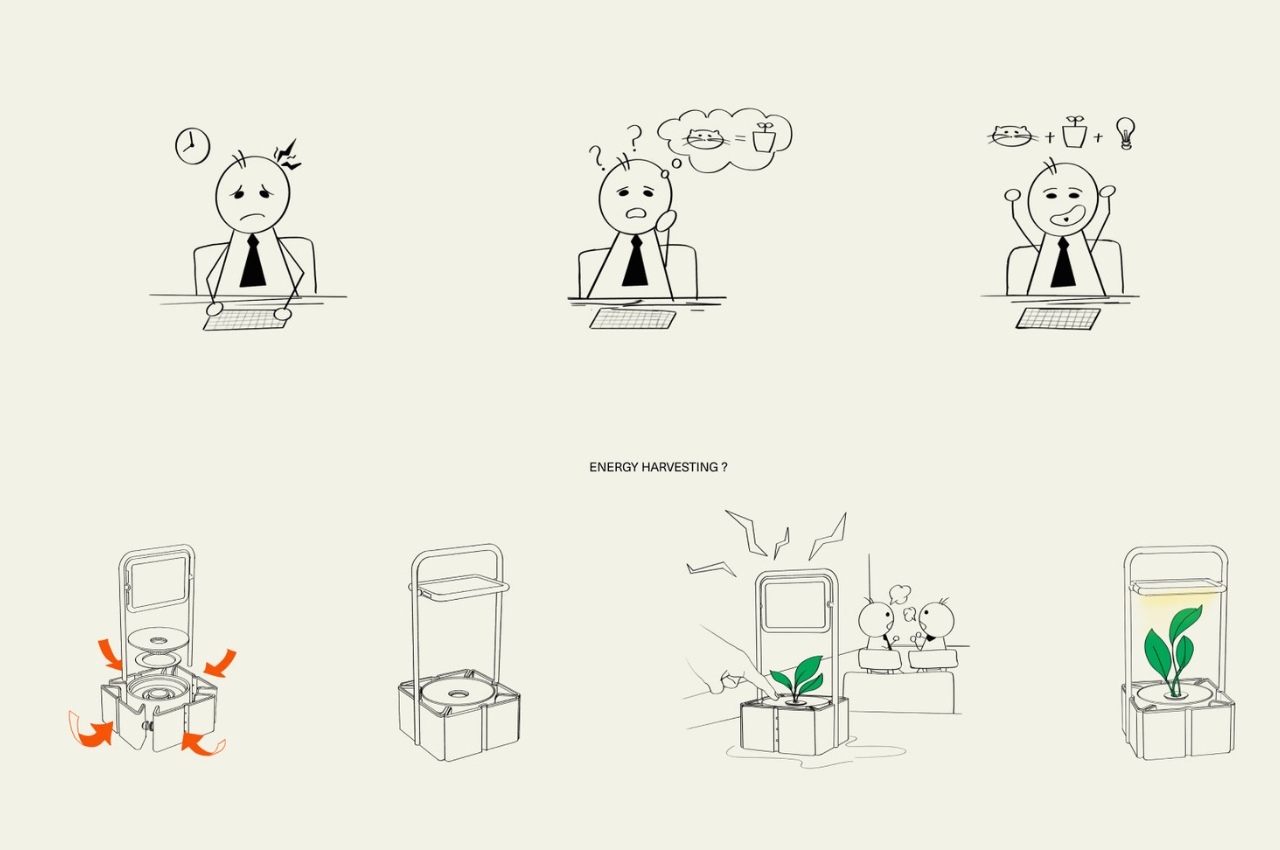 ?
?
=
+
+

ENERGY HARVESTING ?