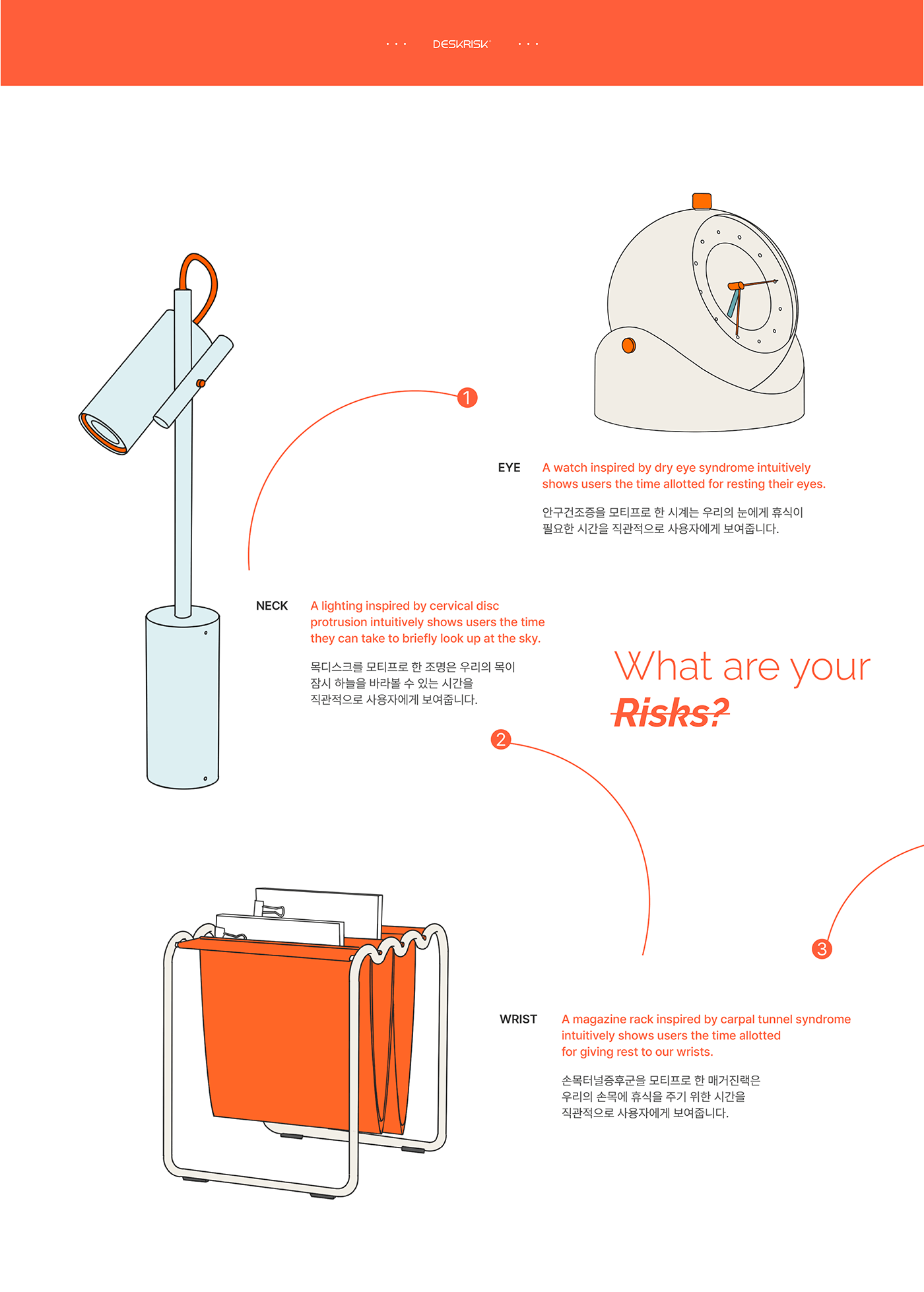 · · · DESKRISK · · ·

1

EYE A watch inspired by dry eye syndrome intuitively shows users the time allotted for resting their eyes.

안구건조증을 모티프로 한 시계는 우리의 눈에게 휴식이 필요한 시간을 직관적으로 사용자에게 보여줍니다.

NECK A lighting inspired by cervical disc protrusion intuitively shows users the time they can take to briefly look up at the sky.

목디스크를 모티프로 한 조명은 우리의 목이 잠시 하늘을 바라볼 수 있는 시간을 직관적으로 사용자에게 보여줍니다.

What are your Risks?

2

3

WRIST A magazine rack inspired by carpal tunnel syndrome intuitively shows users the time allotted for giving rest to our wrists.

손목터널증후군을 모티프로 한 매거진랙은 우리의 손목에 휴식을 주기 위한 시간을 직관적으로 사용자에게 보여줍니다.