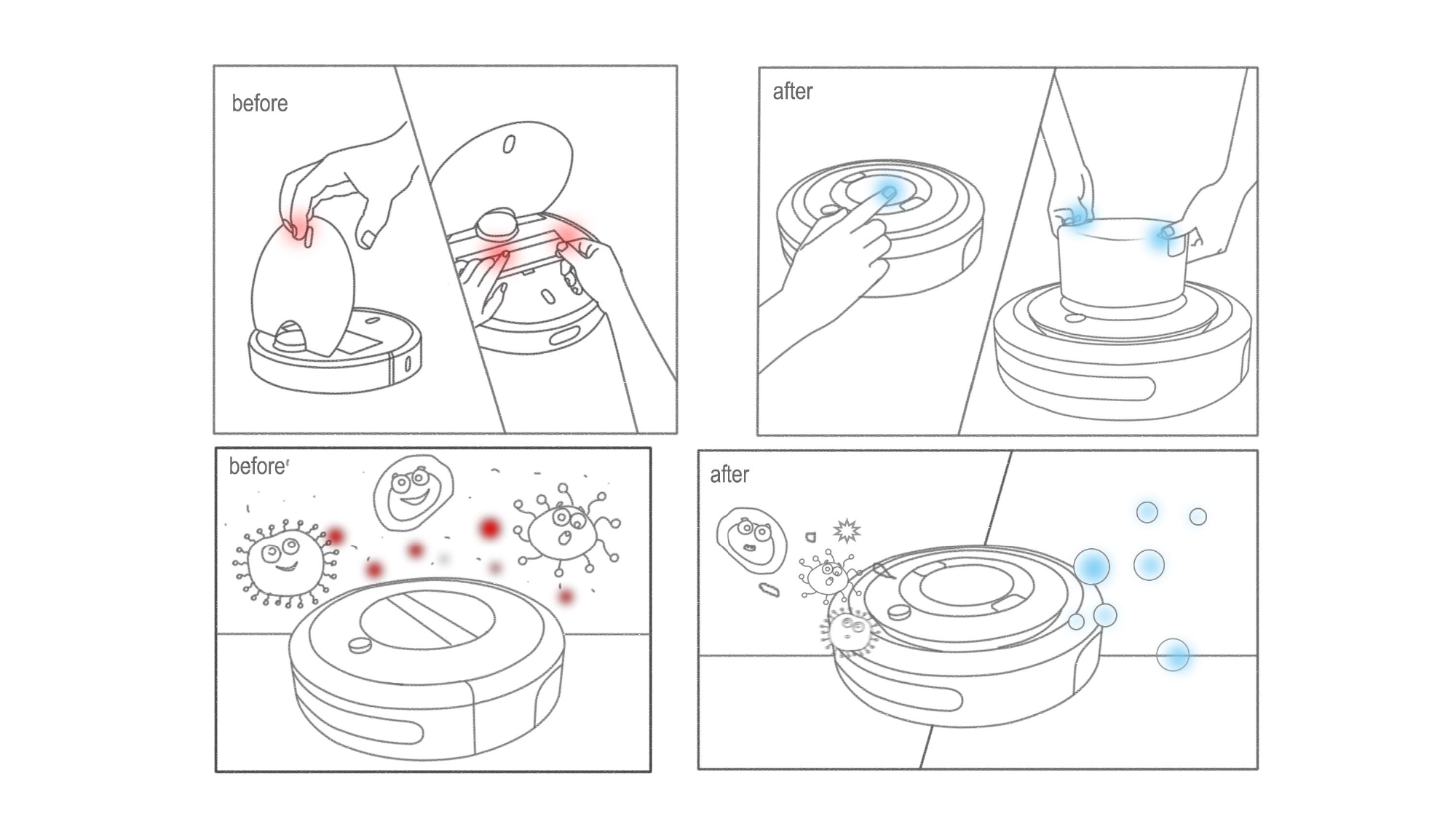 before

after

before

after