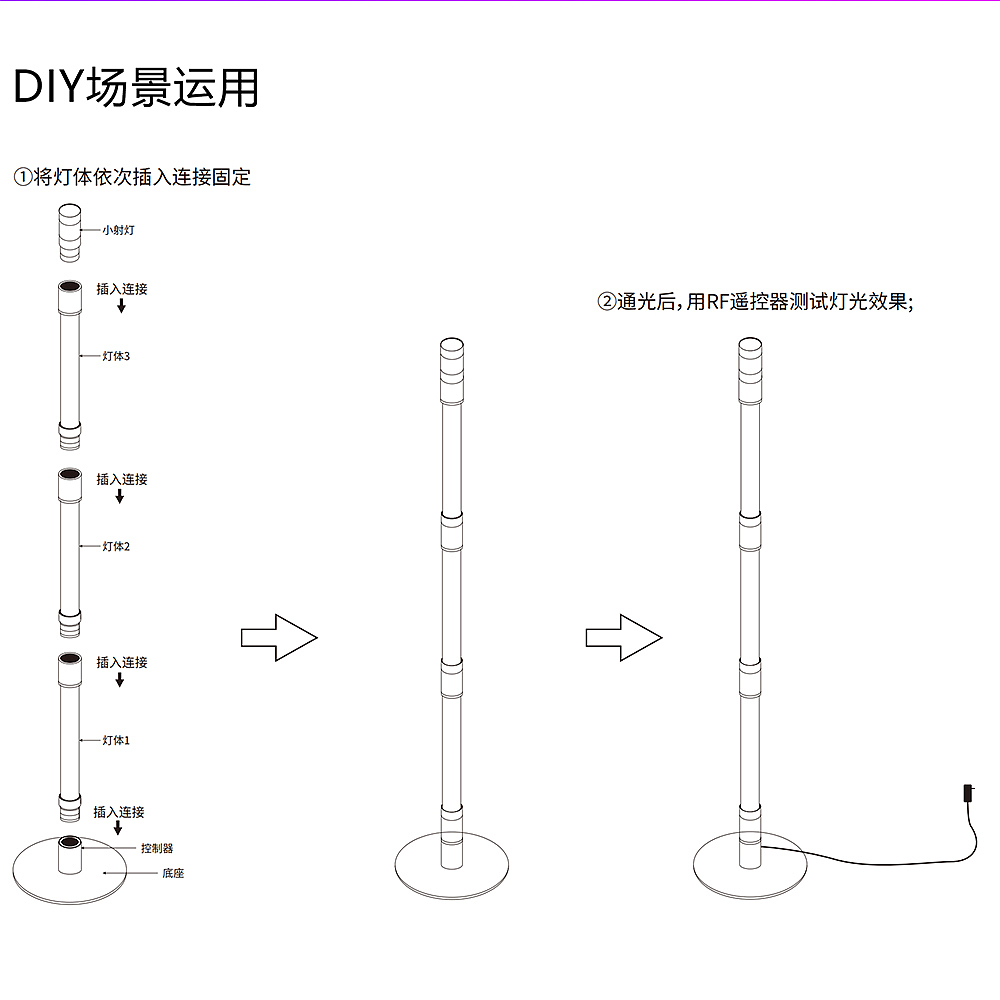 DIY场景运用

①将灯体依次插入连接固定

小射灯

插入连接

灯体3

插入连接

灯体2

插入连接

灯体1

插入连接

控制器

底座

②通光后，用RF遥控器测试灯光效果;