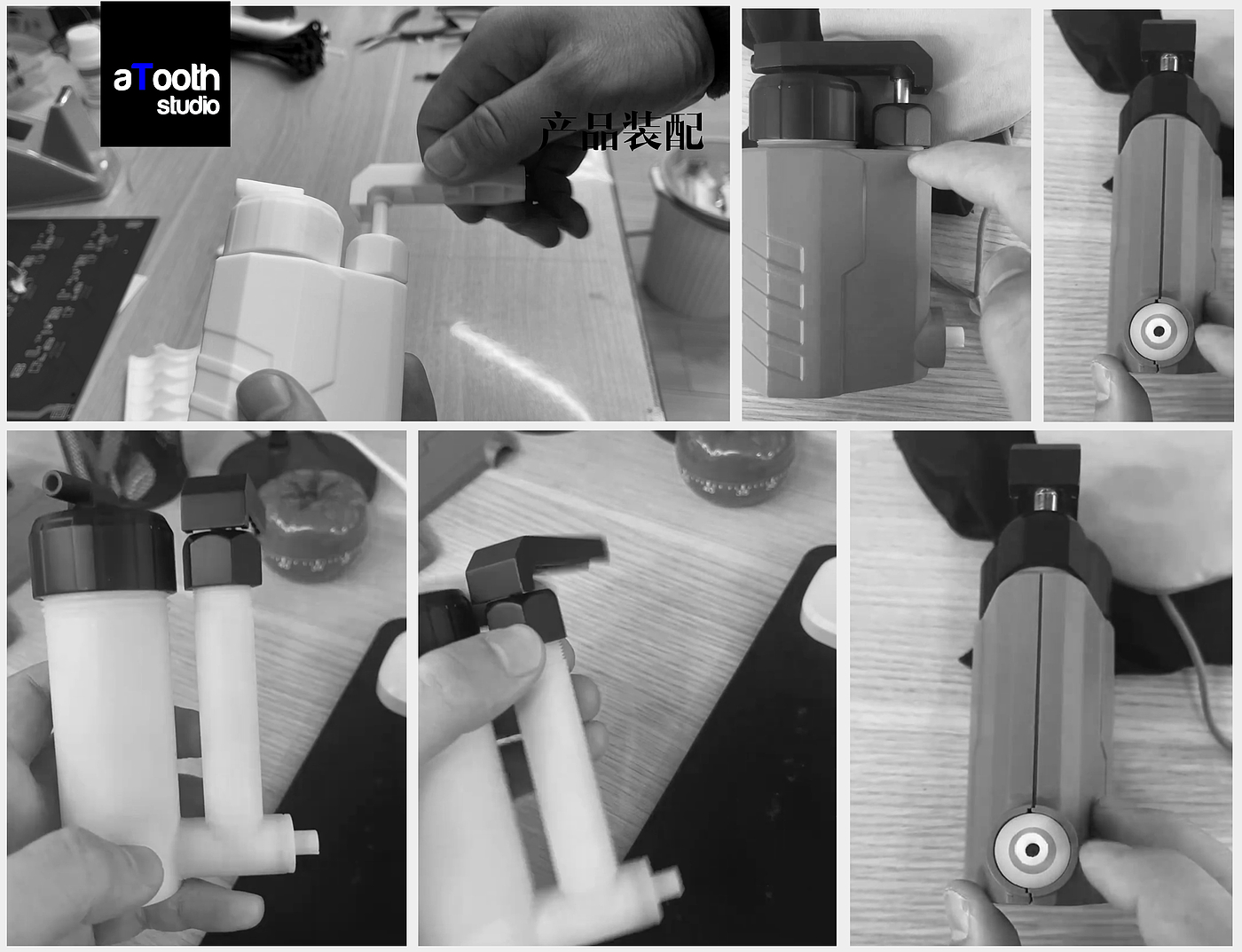 aTooth studio

产品装配