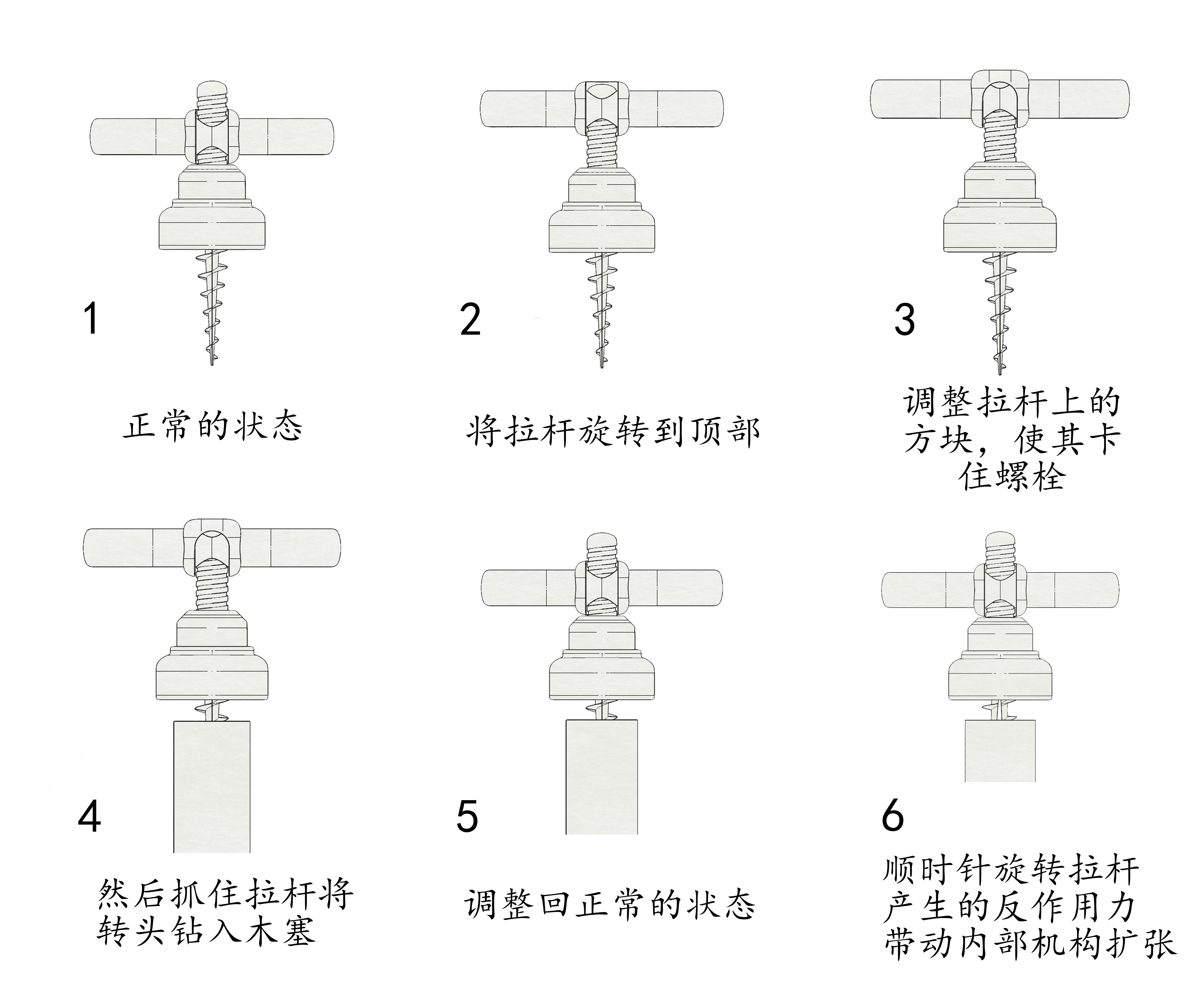 1

正常的状态

2

将拉杆旋转到顶部

3

调整拉杆上的方块，使其卡住螺栓

4

然后抓住拉杆将转头钻入木塞

5

调整回正常的状态

6

顺时针旋转拉杆产生的反作用力带动内部机构扩张