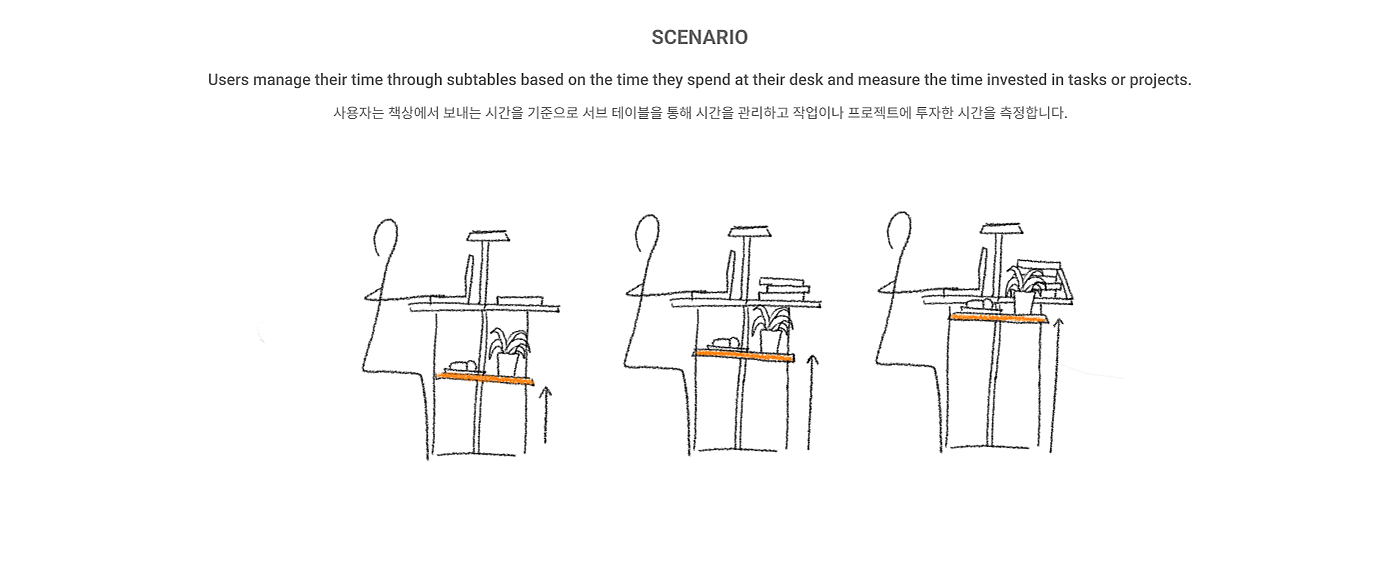 SCENARIO

Users manage their time through subtables based on the time they spend at their desk and measure the time invested in tasks or projects.

사용자는 책상에서 보내는 시간을 기준으로 서브 테이블을 통해 시간을 관리하고 작업이나 프로젝트에 투자한 시간을 측정합니다.