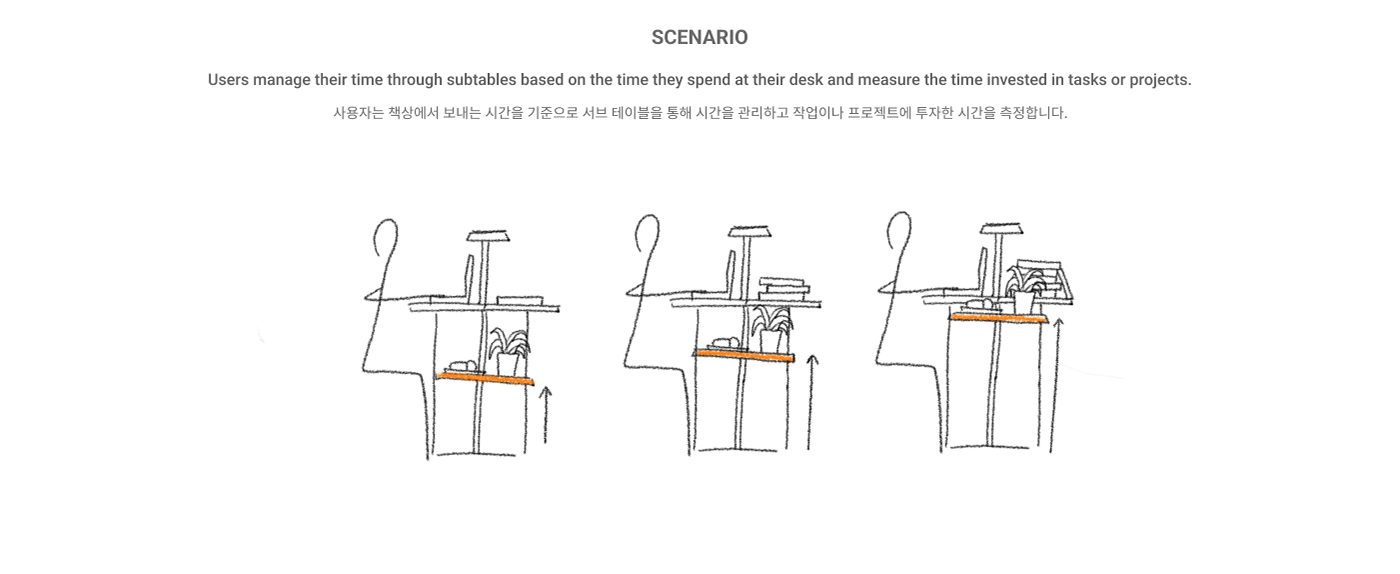 SCENARIO

Users manage their time through subtables based on the time they spend at their desk and measure the time invested in tasks or projects.

사용자는 책상에서 보내는 시간을 기준으로 서브 테이블을 통해 시간을 관리하고 작업이나 프로젝트에 투자한 시간을 측정합니다.