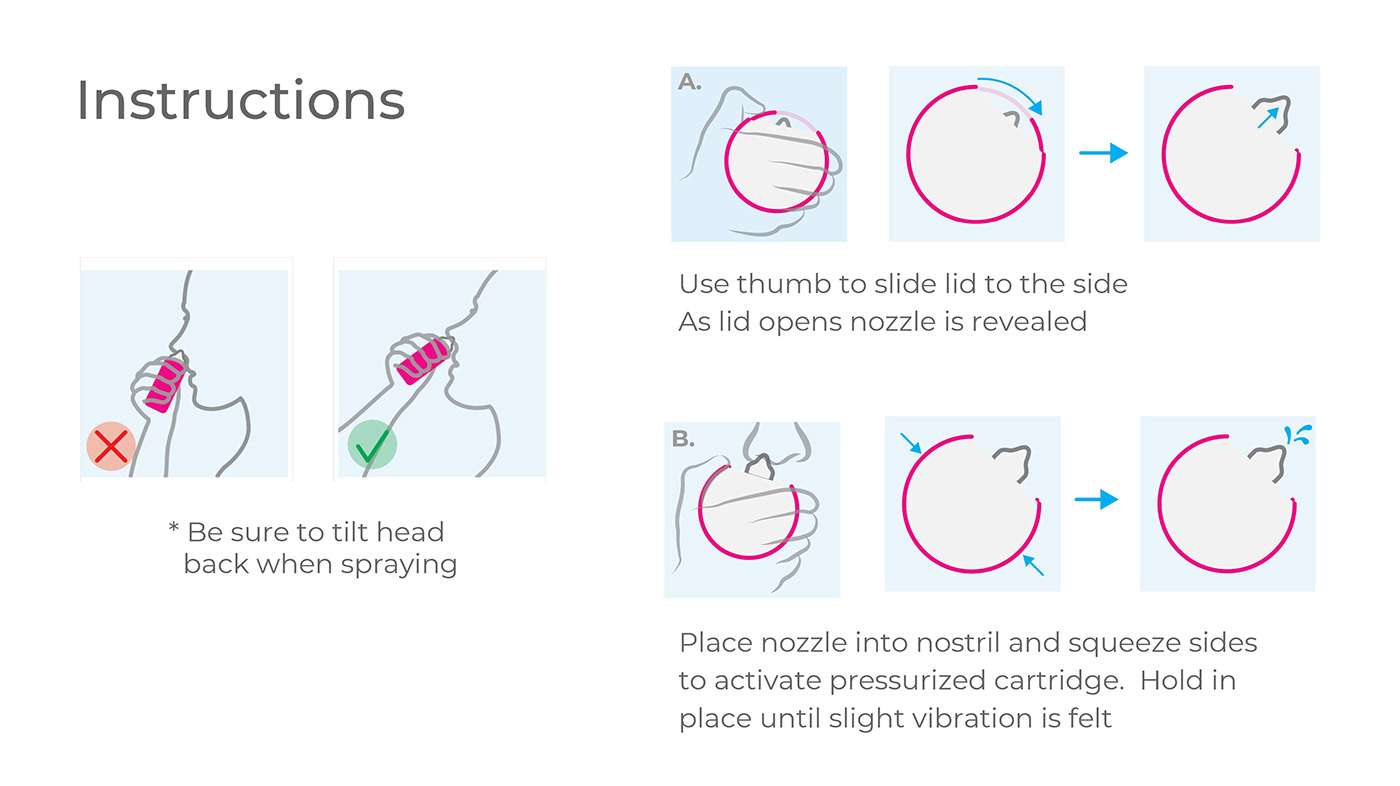 Instructions

* Be sure to tilt head back when spraying

A.

Use thumb to slide lid to the side
As lid opens nozzle is revealed

B.

Place nozzle into nostril and squeeze sides to activate pressurized cartridge.  Hold in place until slight vibration is felt