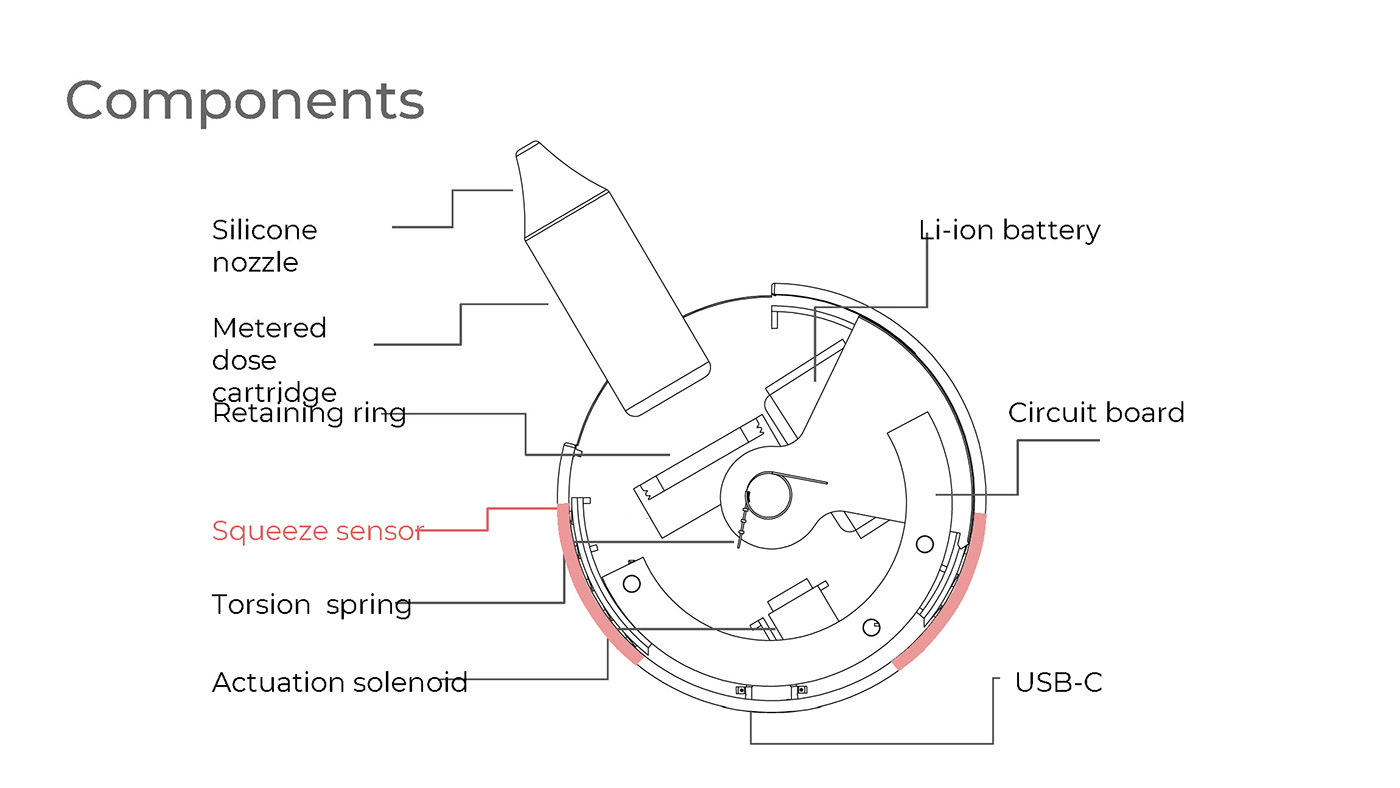 Components

Silicone nozzle

Metered dose cartridge

Retaining ring

Squeeze sensor

Torsion spring

Actuation solenoid

Li-ion battery

Circuit board

USB-C