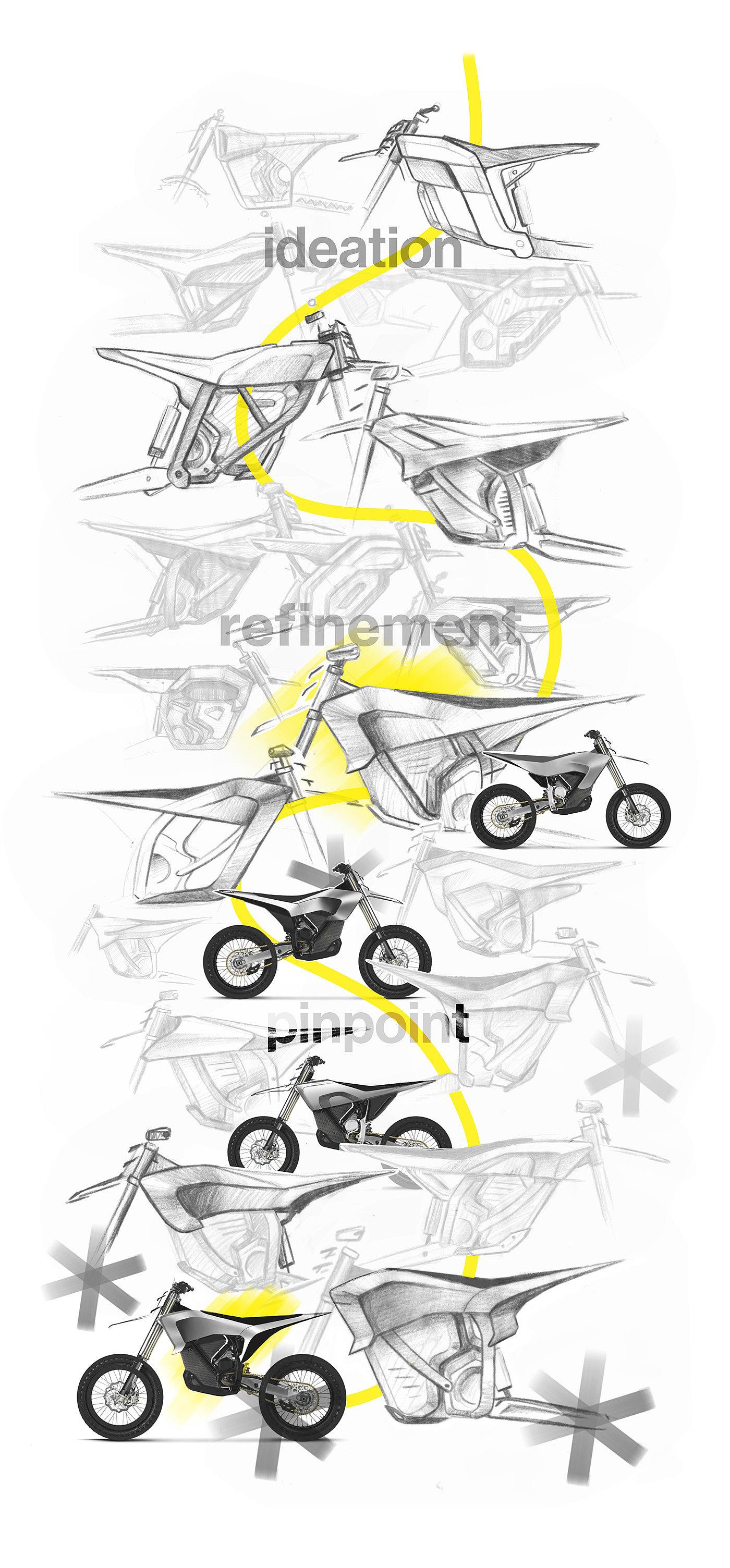 ideation

refinement

pinpoint