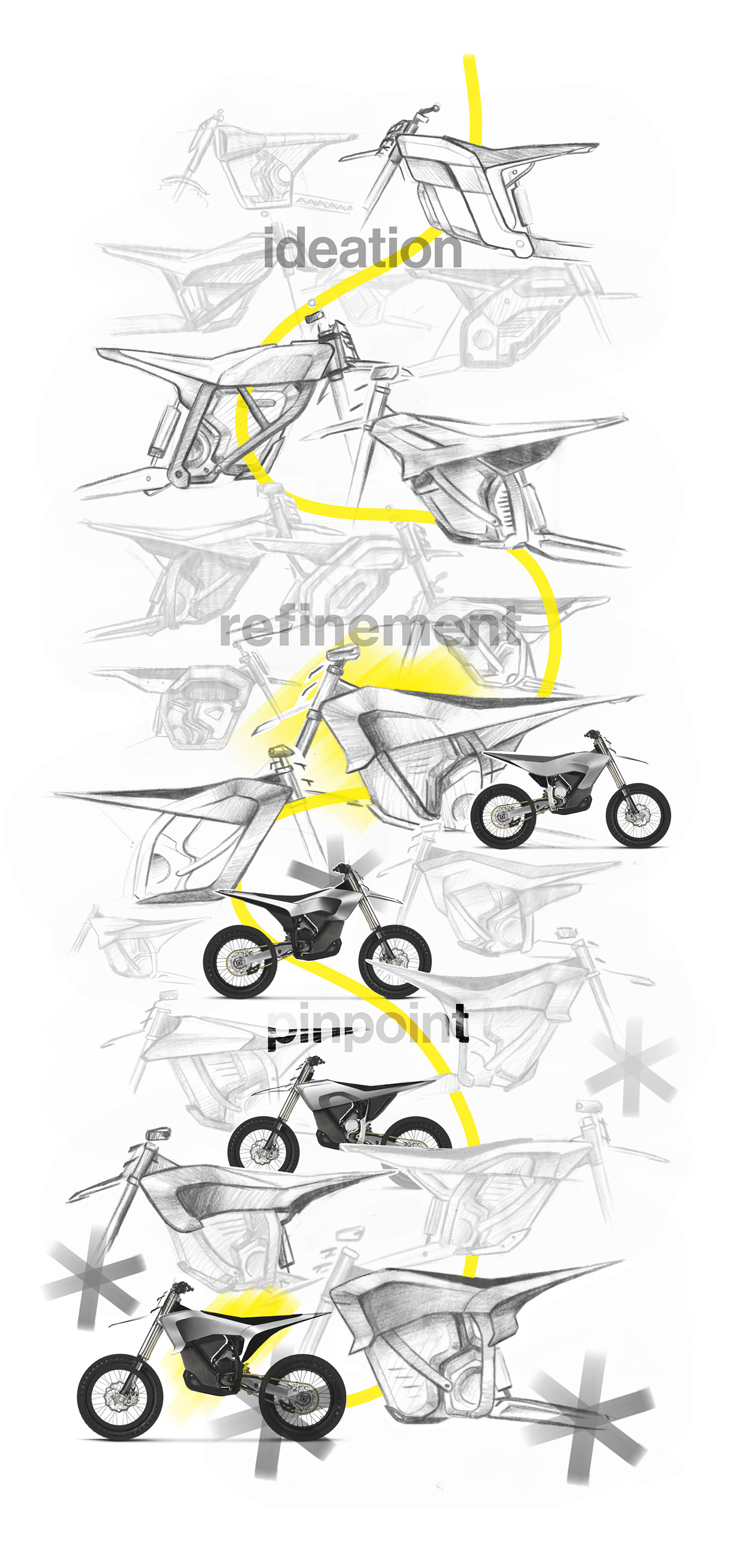 ideation

refinement

pinpoint