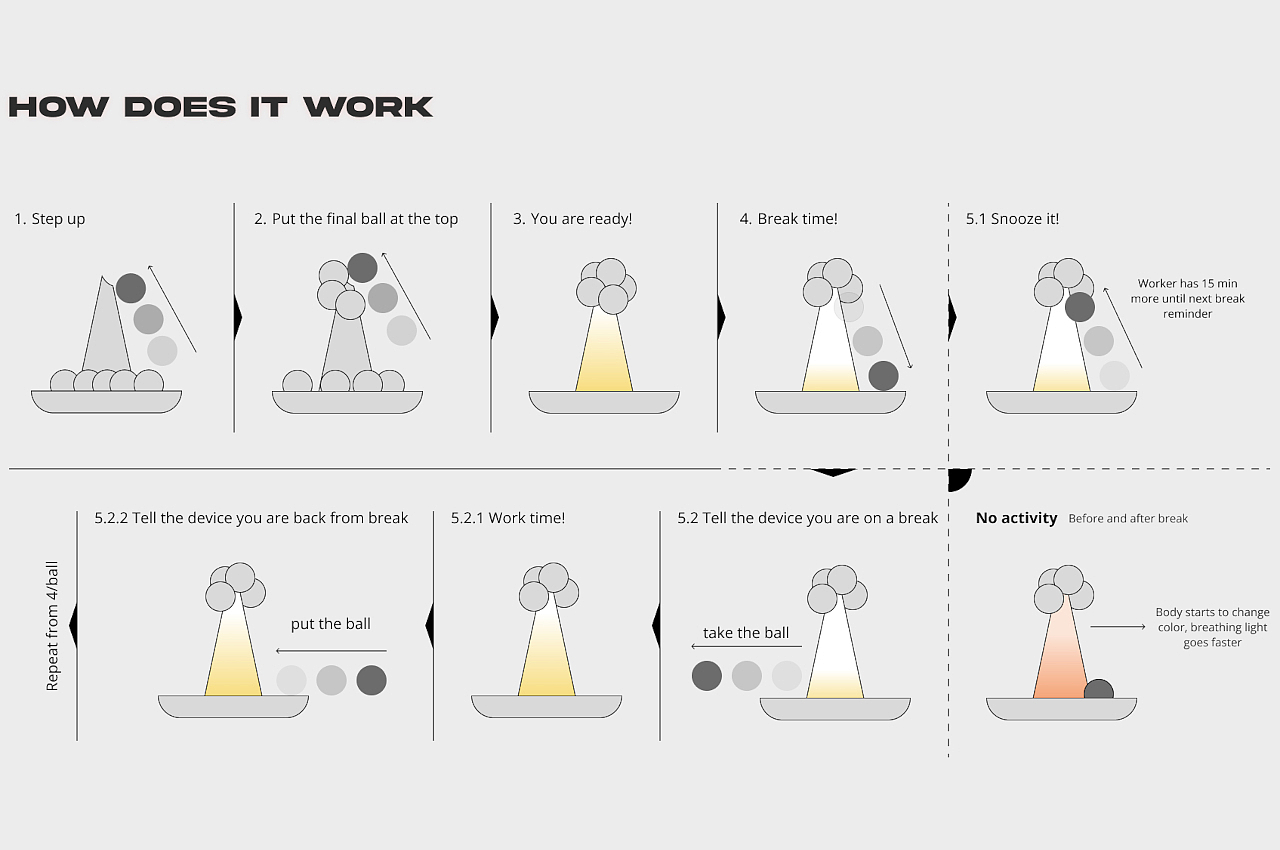 HOW DOES IT WORK

1. Step up

2. Put the final ball at the top

3. You are ready!

4. Break time!

5.1 Snooze it!

Worker has 15 min more until next break reminder

Repeat from 4/ball

5.2.2 Tell the device you are back from break

put the ball

5.2.1 Work time!

5.2 Tell the device you are on a break

take the ball

No activity Before and after break

Body starts to change color, breathing light goes faster