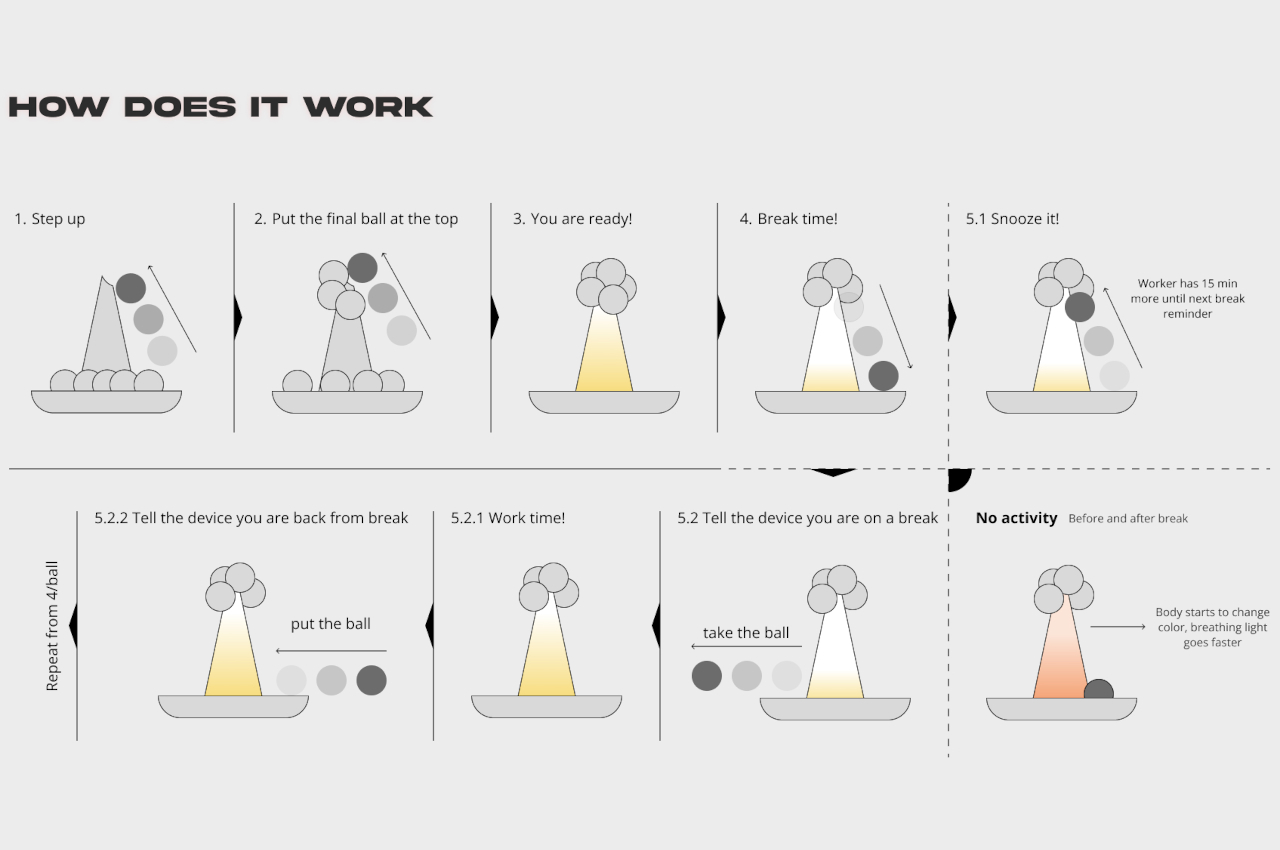 HOW DOES IT WORK

1. Step up

2. Put the final ball at the top

3. You are ready!

4. Break time!

5.1 Snooze it!

Worker has 15 min more until next break reminder

Repeat from 4/ball

5.2.2 Tell the device you are back from break

put the ball

5.2.1 Work time!

5.2 Tell the device you are on a break

take the ball

No activity Before and after break

Body starts to change color, breathing light goes faster