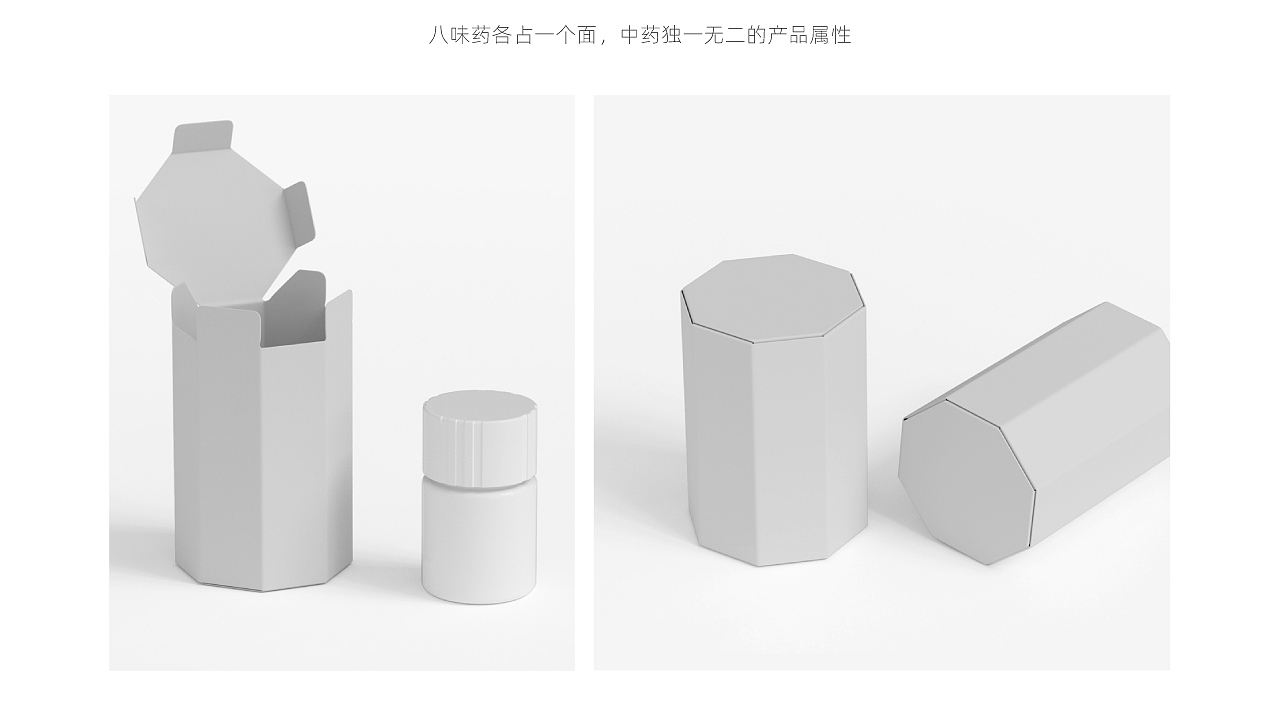 八味药各占一个面，中药独一无二的产品属性