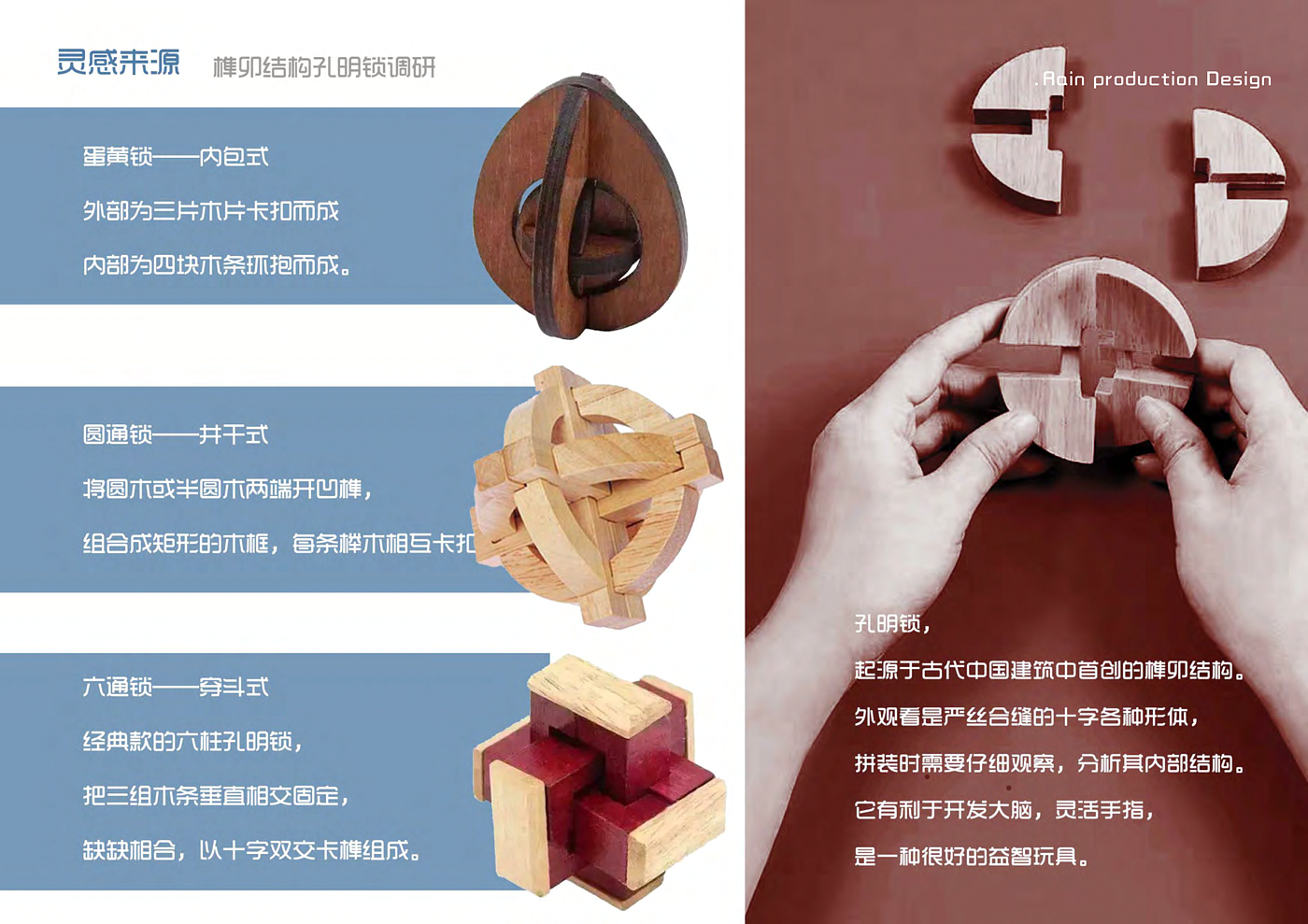 灵感来源 榫卯结构孔明锁调研

蛋黄锁——内包式

外部为三片木片卡扣而成

内部为四块木条环抱而成。

圆通锁——井干式

将圆木或半圆木两端开凹榫，

组合成矩形的木框，每条榫木相互卡扣

六通锁——穿斗式

经典款的六柱孔明锁，

把三组木条垂直相交固定，

缺缺相合，以十字双交卡榫组成。

.Rain production Design

孔明锁，

起源于古代中国建筑中首创的榫卯结构。

外观看是严丝合缝的十字各种形体，

拼装时需要仔细观察，分析其内部结构。

它有利于开发大脑，灵活手指，

是一种很好的益智玩具。