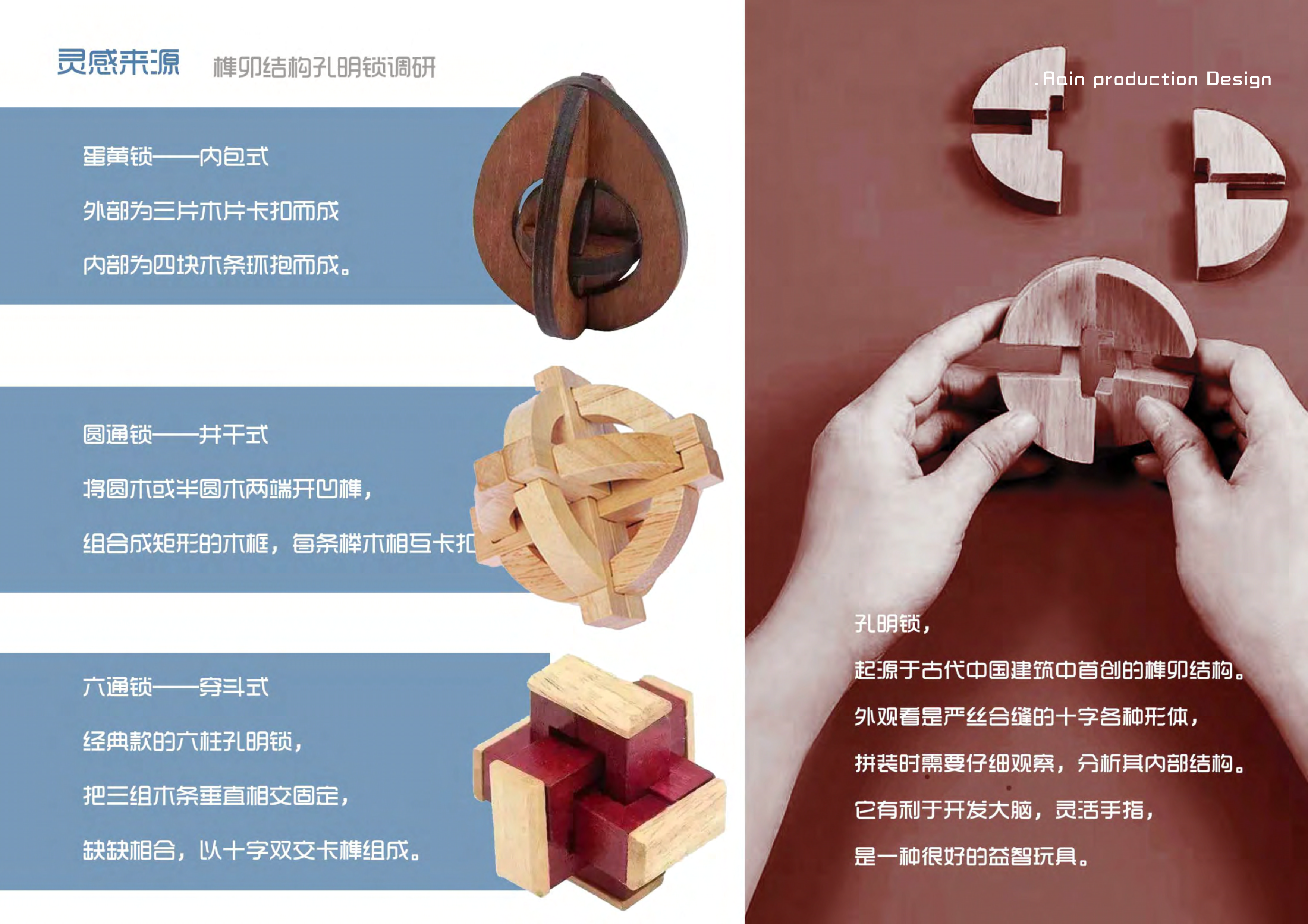 灵感来源　榫卯结构孔明锁调研

蛋黄锁——内包式

外部为三片木片卡扣而成

内部为四块木条环抱而成。

圆通锁——井干式

将圆木或半圆木两端开凹榫，

组合成矩形的木框，每条榫木相互卡扣

六通锁——穿斗式

经典款的六柱孔明锁，

把三组木条垂直相交固定，

缺缺相合，以十字双交卡榫组成。

. Rain production Design

孔明锁，

起源于古代中国建筑中首创的榫卯结构。

外观看是严丝合缝的十字各种形体，

拼装时需要仔细观察，分析其内部结构。

它有利于开发大脑，灵活手指，

是一种很好的益智玩具。