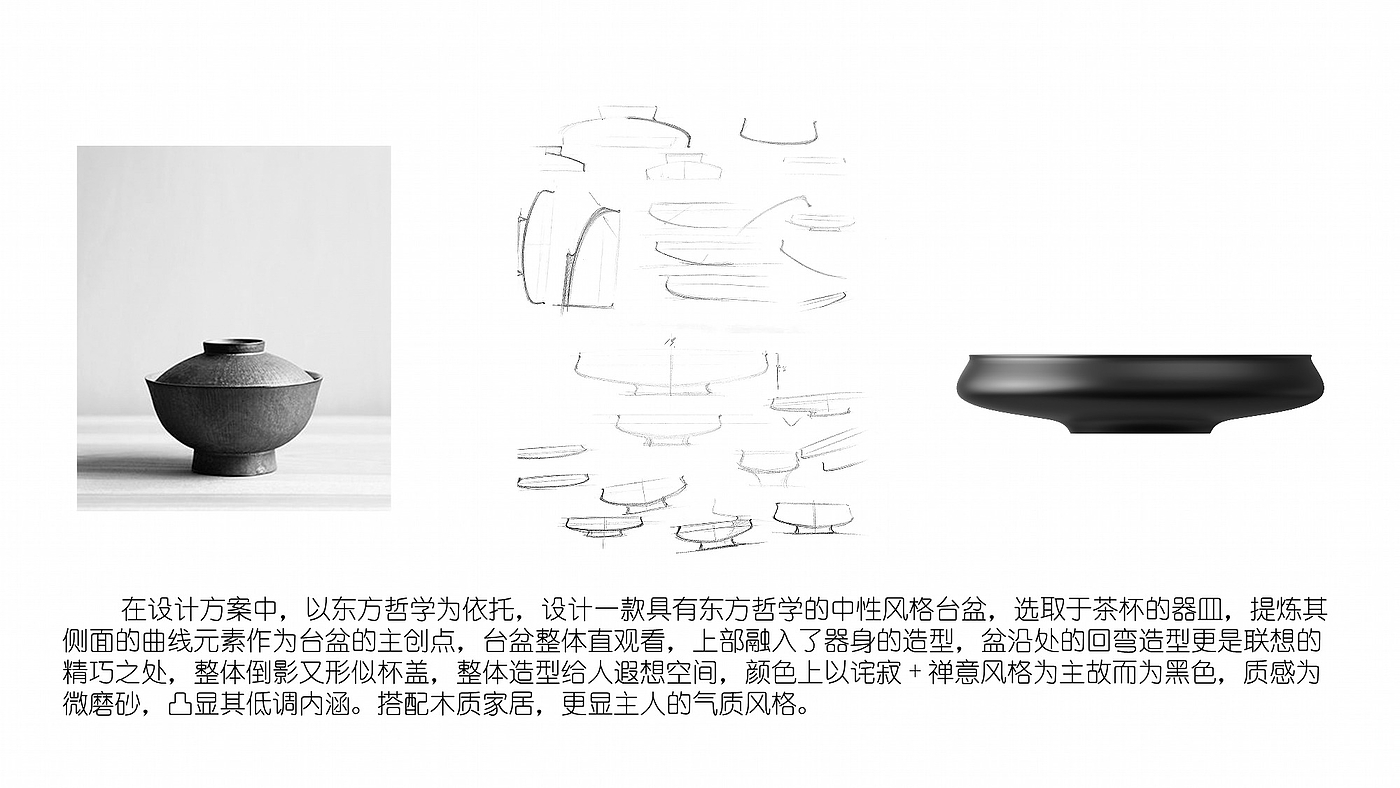 在设计方案中，以东方哲学为依托，设计一款具有东方哲学的中性风格台盆，选取于茶杯的器皿，提炼其侧面的曲线元素作为台盆的主创点，台盆整体直观看，上部融入了器身的造型，盆沿处的回弯造型更是联想的精巧之处，整体倒影又形似杯盖，整体造型给人遐想空间，颜色上以诧寂 + 禅意风格为主故而为黑色，质感为微磨砂，凸显其低调内涵。搭配木质家居，更显主人的气质风格。