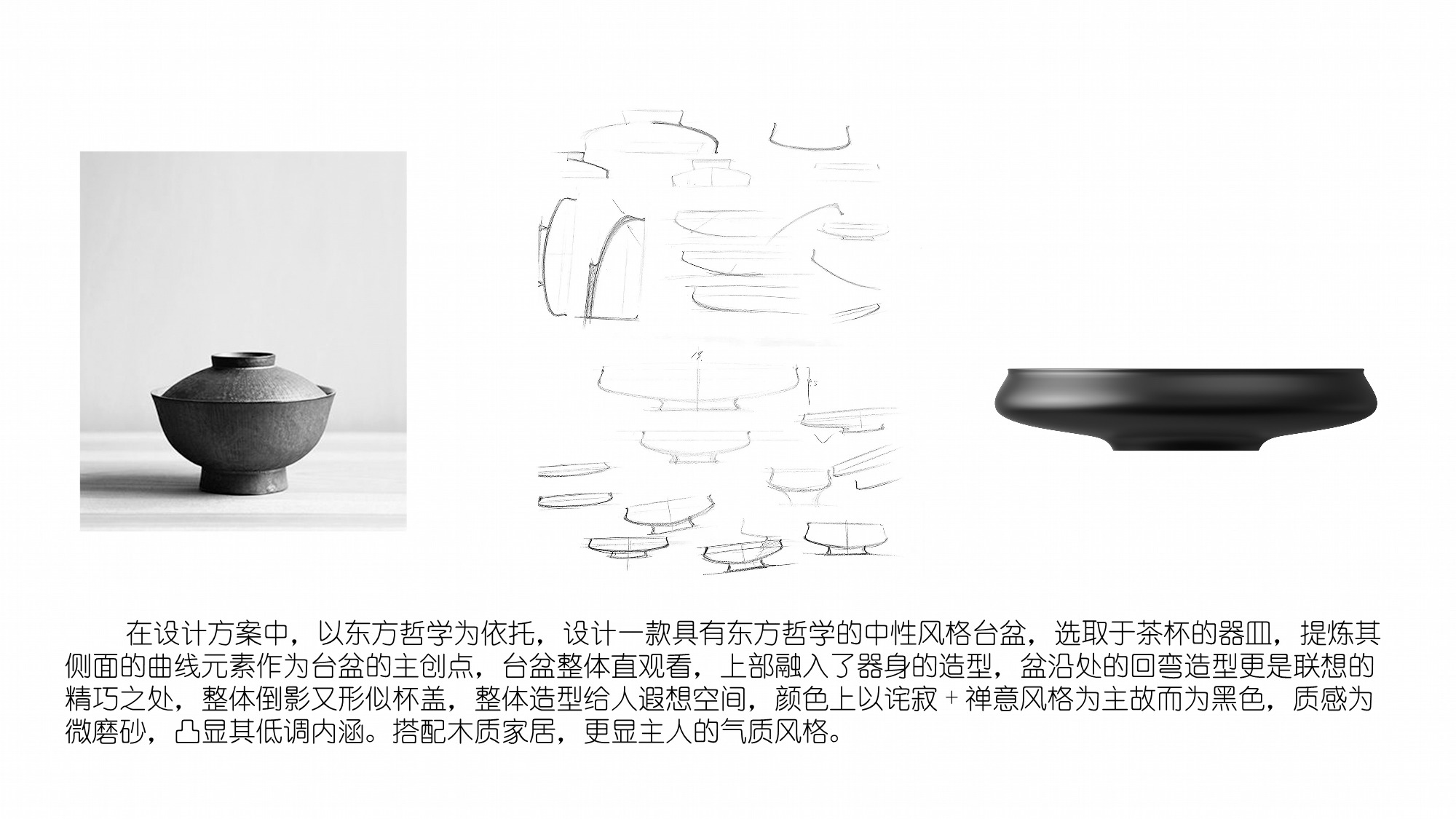 在设计方案中，以东方哲学为依托，设计一款具有东方哲学的中性风格台盆，选取于茶杯的器皿，提炼其侧面的曲线元素作为台盆的主创点，台盆整体直观看，上部融入了器身的造型，盆沿处的回弯造型更是联想的精巧之处，整体倒影又形似杯盖，整体造型给人遐想空间，颜色上以诧寂 + 禅意风格为主故而为黑色，质感为微磨砂，凸显其低调内涵。搭配木质家居，更显主人的气质风格。