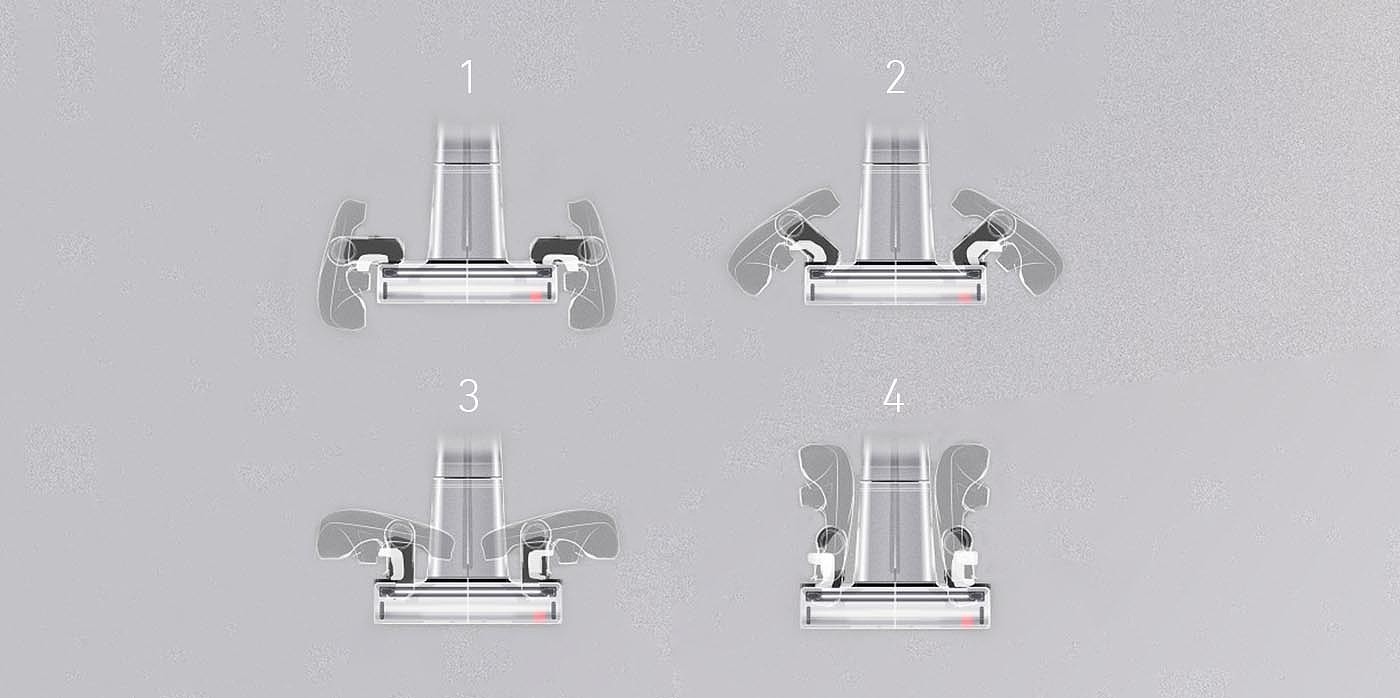 1

2

3

4