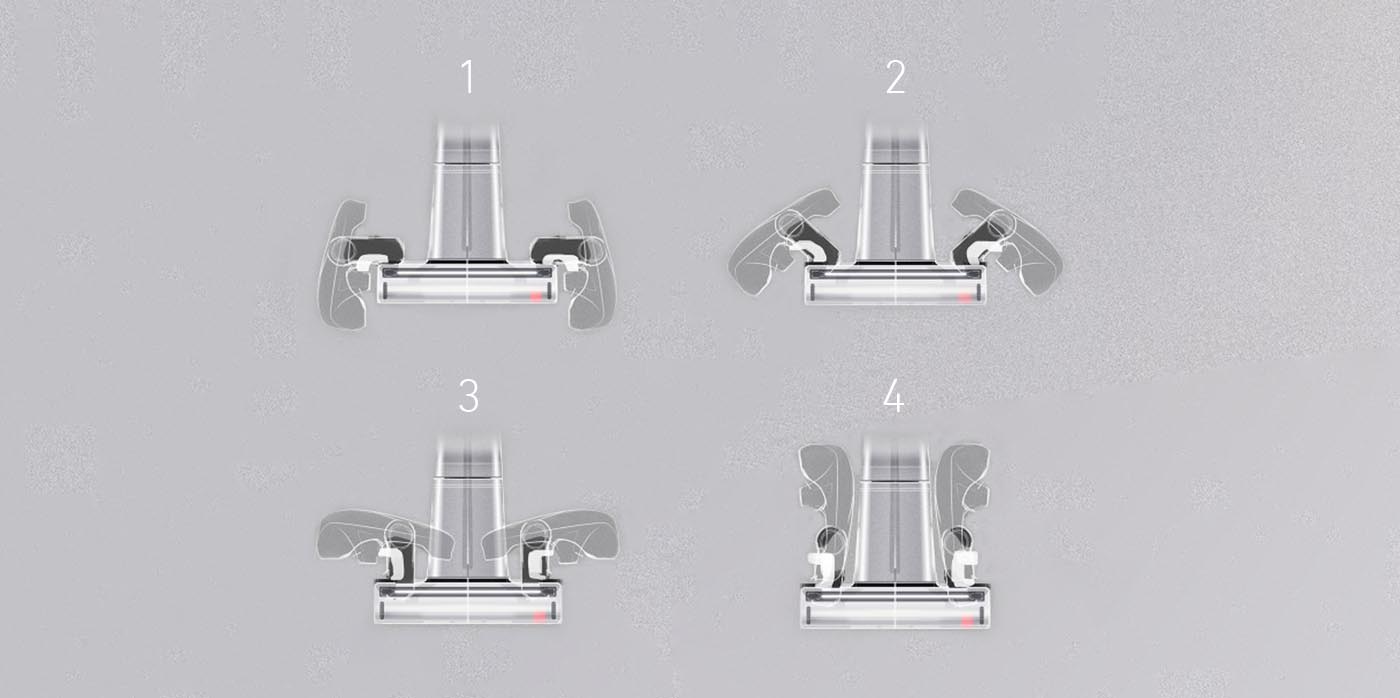 1
2
3
4