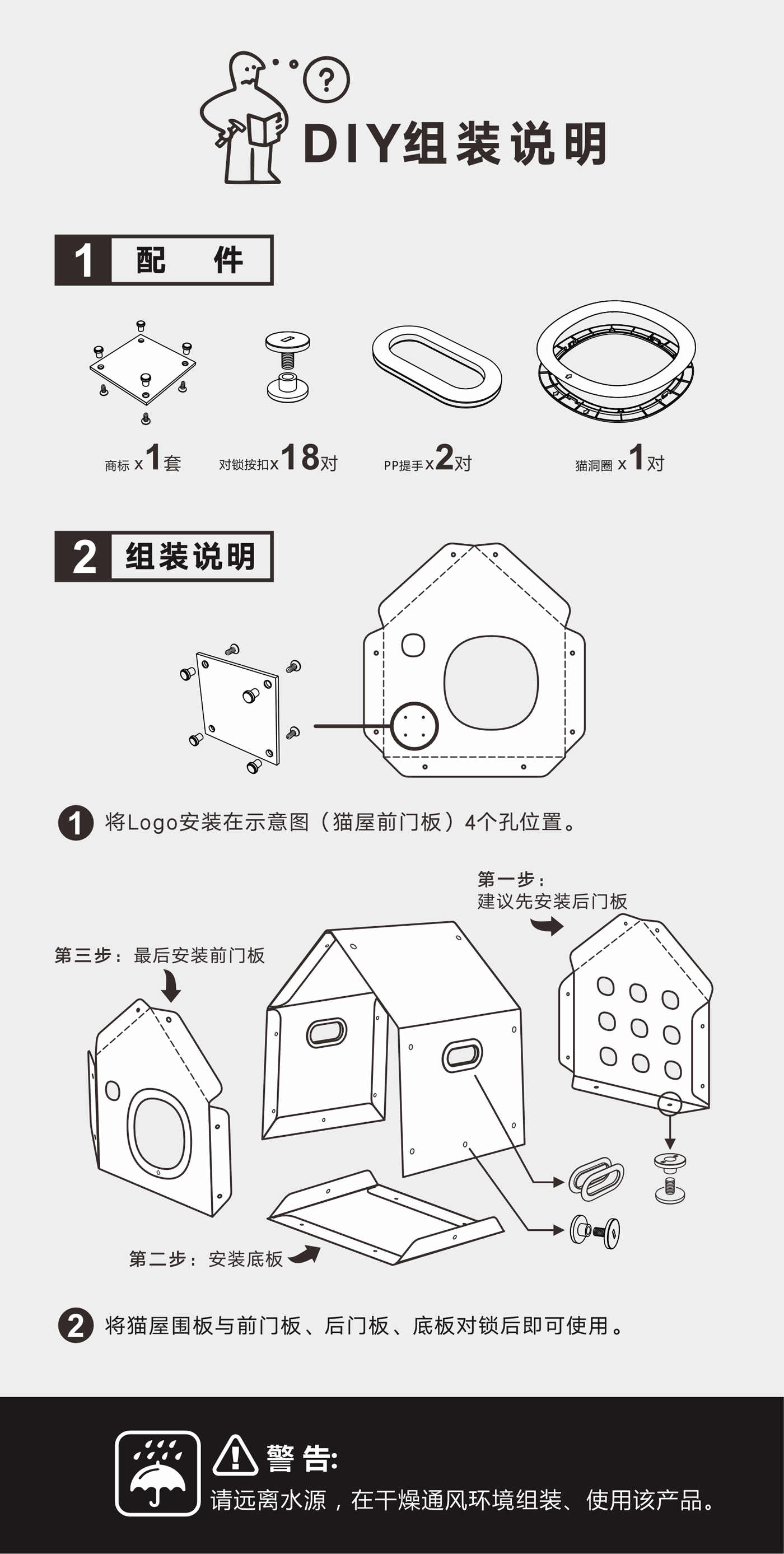 ?

DIY组装说明

1 配 件

商标 x1套
对锁按扣x18对
PP提手x2对
猫洞圈 x1对

2 组装说明

1 将Logo安装在示意图（猫屋前门板）4个孔位置。

第一步：
建议先安装后门板

第三步：最后安装前门板

第二步：安装底板

2 将猫屋围板与前门板、后门板、底板对锁后即可使用。

警 告:
请远离水源，在干燥通风环境组装、使用该产品。