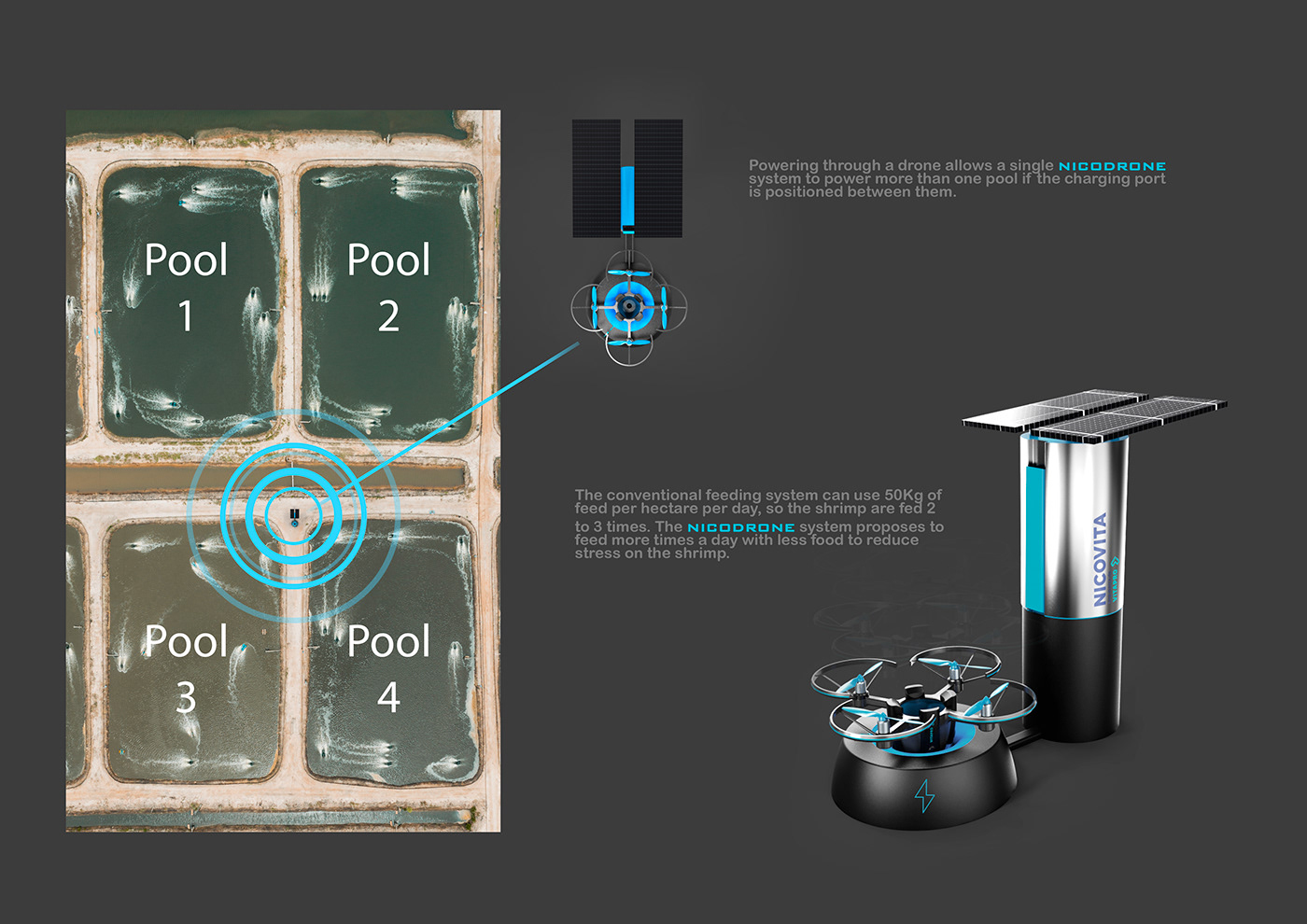 Pool 1

Pool 2

Pool 3

Pool 4

Powering through a drone allows a single NICODRONE system to power more than one pool if the charging port is positioned between them.

The conventional feeding system can use 50Kg of feed per hectare per day, so the shrimp are fed 2 to 3 times. The NICODRONE system proposes to feed more times a day with less food to reduce stress on the shrimp.

NICOVITA