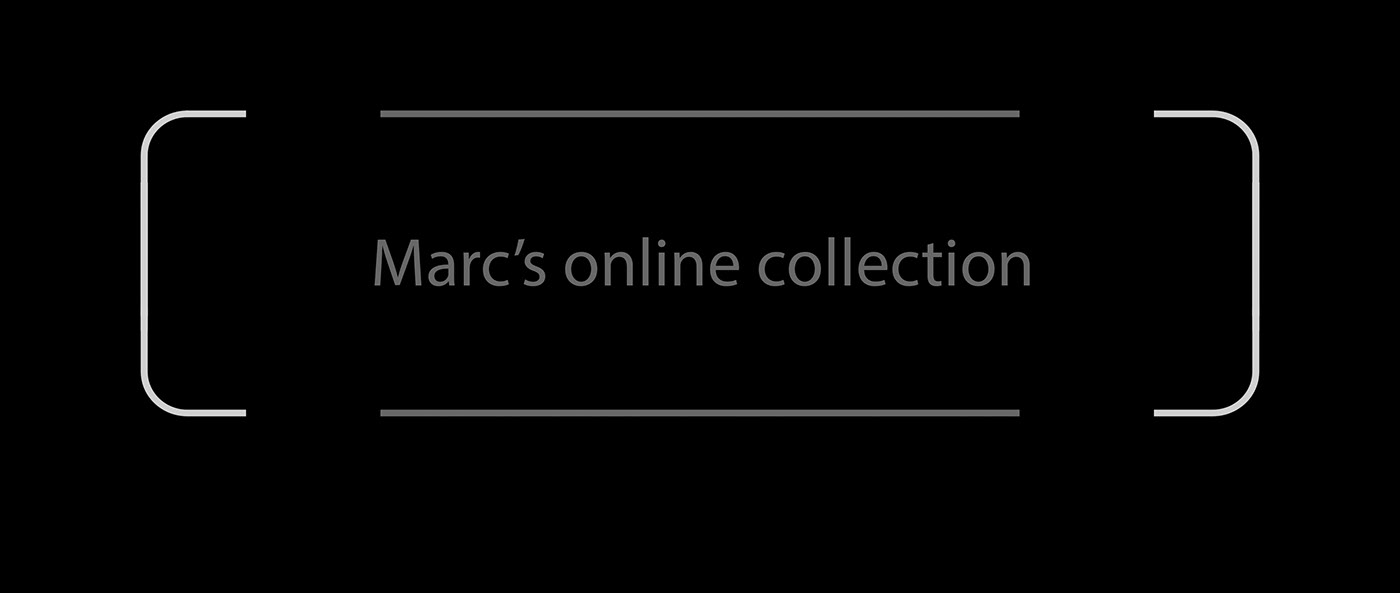 Marc's online collection