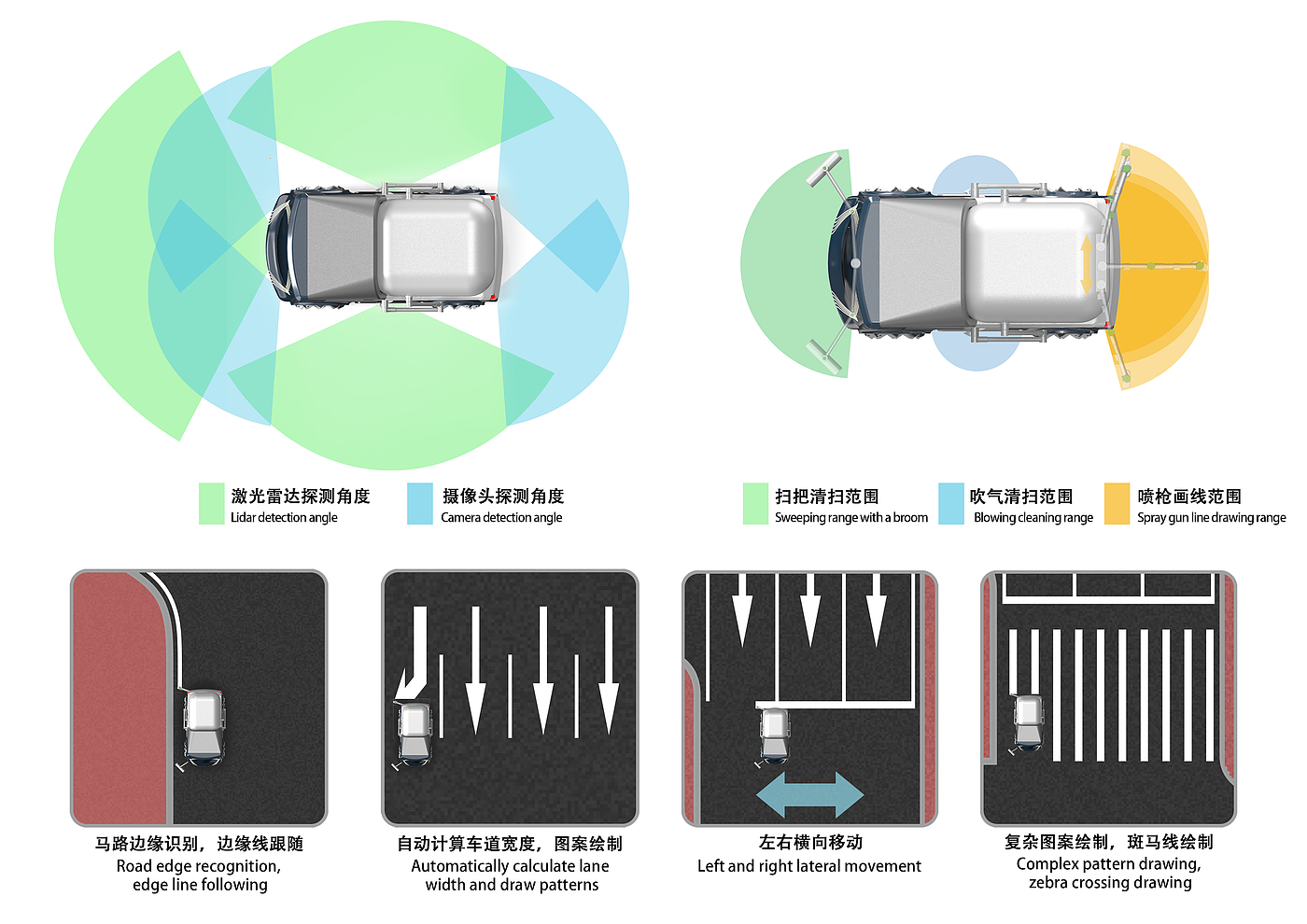 激光雷达探测角度
Lidar detection angle

摄像头探测角度
Camera detection angle

扫把清扫范围
Sweeping range with a broom

吹气清扫范围
Blowing cleaning range

喷枪画线范围
Spray gun line drawing range

马路边缘识别，边缘线跟随
Road edge recognition, edge line following

自动计算车道宽度，图案绘制
Automatically calculate lane width and draw patterns

左右横向移动
Left and right lateral movement

复杂图案绘制，斑马线绘制
Complex pattern drawing, zebra crossing drawing