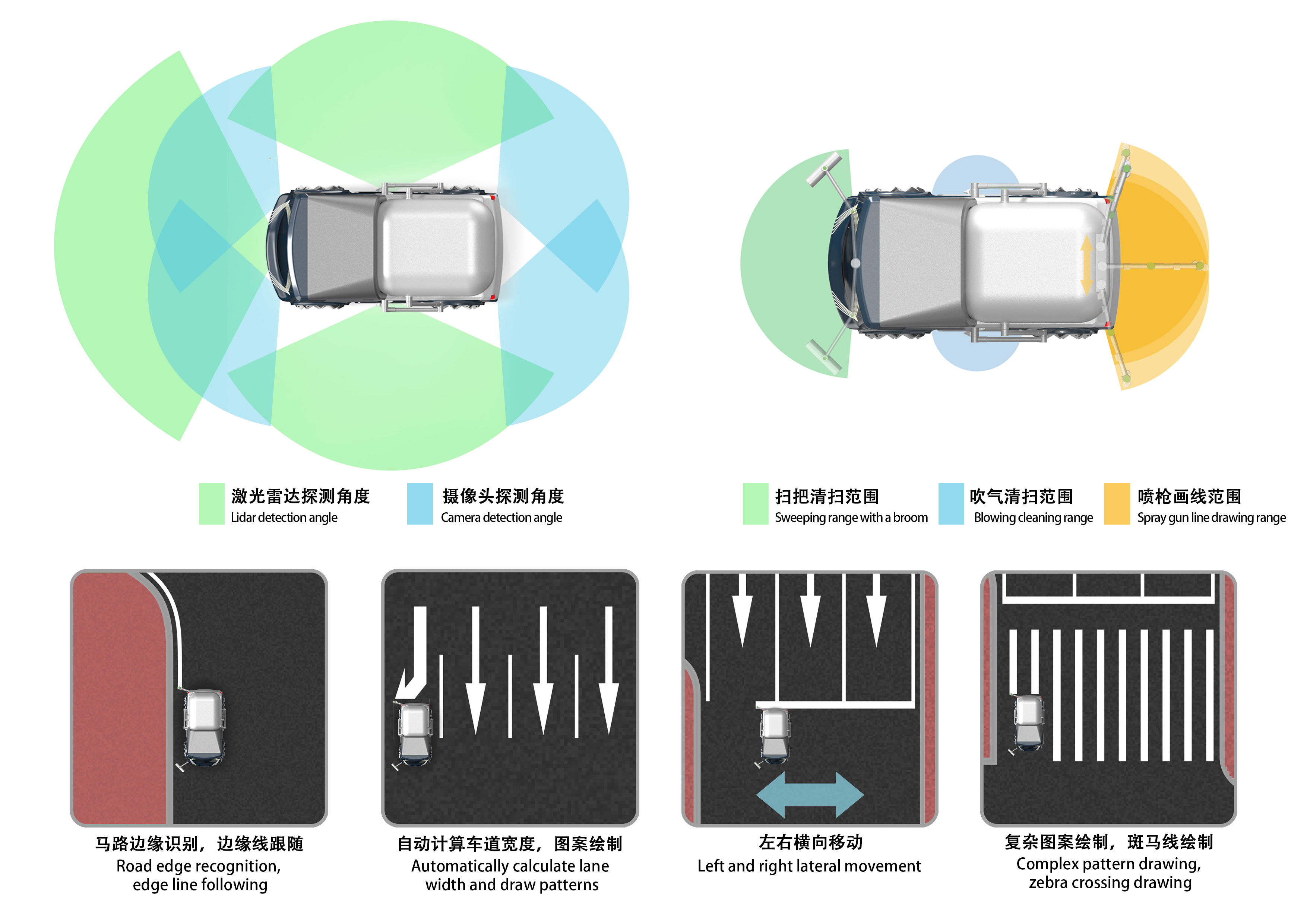 激光雷达探测角度
Lidar detection angle

摄像头探测角度
Camera detection angle

扫把清扫范围
Sweeping range with a broom

吹气清扫范围
Blowing cleaning range

喷枪画线范围
Spray gun line drawing range

马路边缘识别，边缘线跟随
Road edge recognition, edge line following

自动计算车道宽度，图案绘制
Automatically calculate lane width and draw patterns

左右横向移动
Left and right lateral movement

复杂图案绘制，斑马线绘制
Complex pattern drawing, zebra crossing drawing