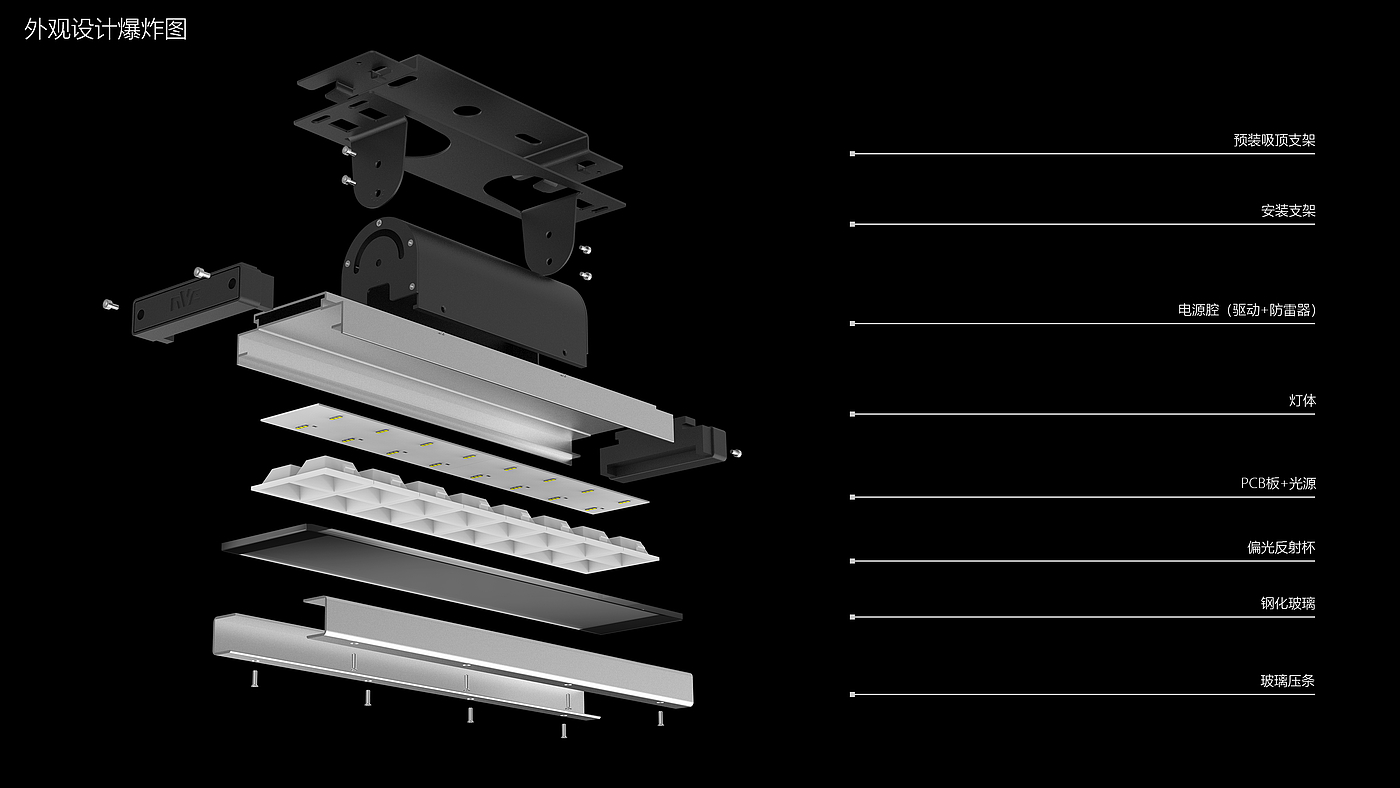 外观设计爆炸图

NVC

预装吸顶支架

安装支架

电源腔（驱动+防雷器）

灯体

PCB板+光源

偏光反射杯

钢化玻璃

玻璃压条