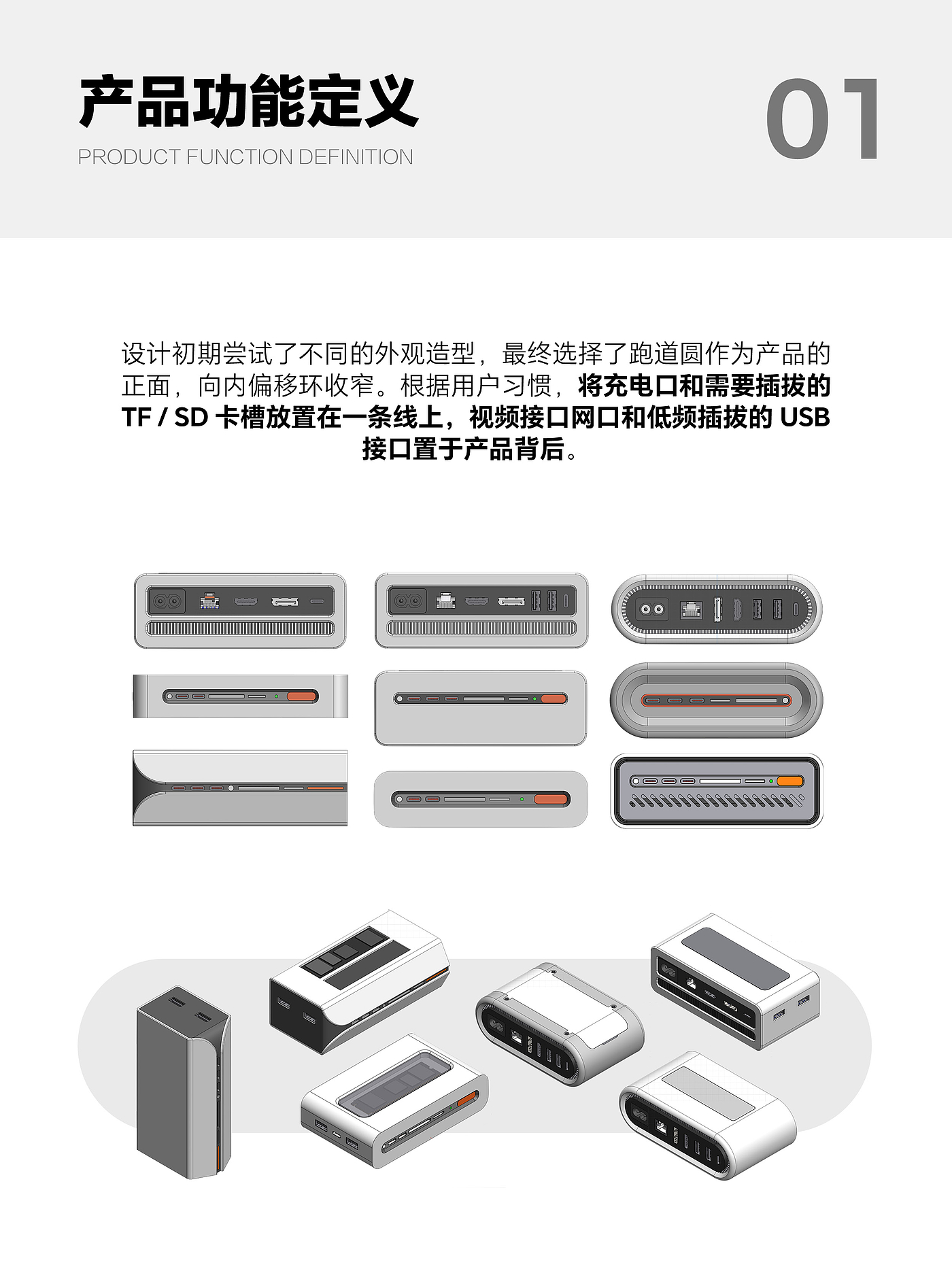 产品功能定义

PRODUCT FUNCTION DEFINITION

01

设计初期尝试了不同的外观造型，最终选择了跑道圆作为产品的正面，向内偏移环收窄。根据用户习惯，将充电口和需要插拔的 TF / SD 卡槽放置在一条线上，视频接口网口和低频插拔的 USB 接口置于产品背后。