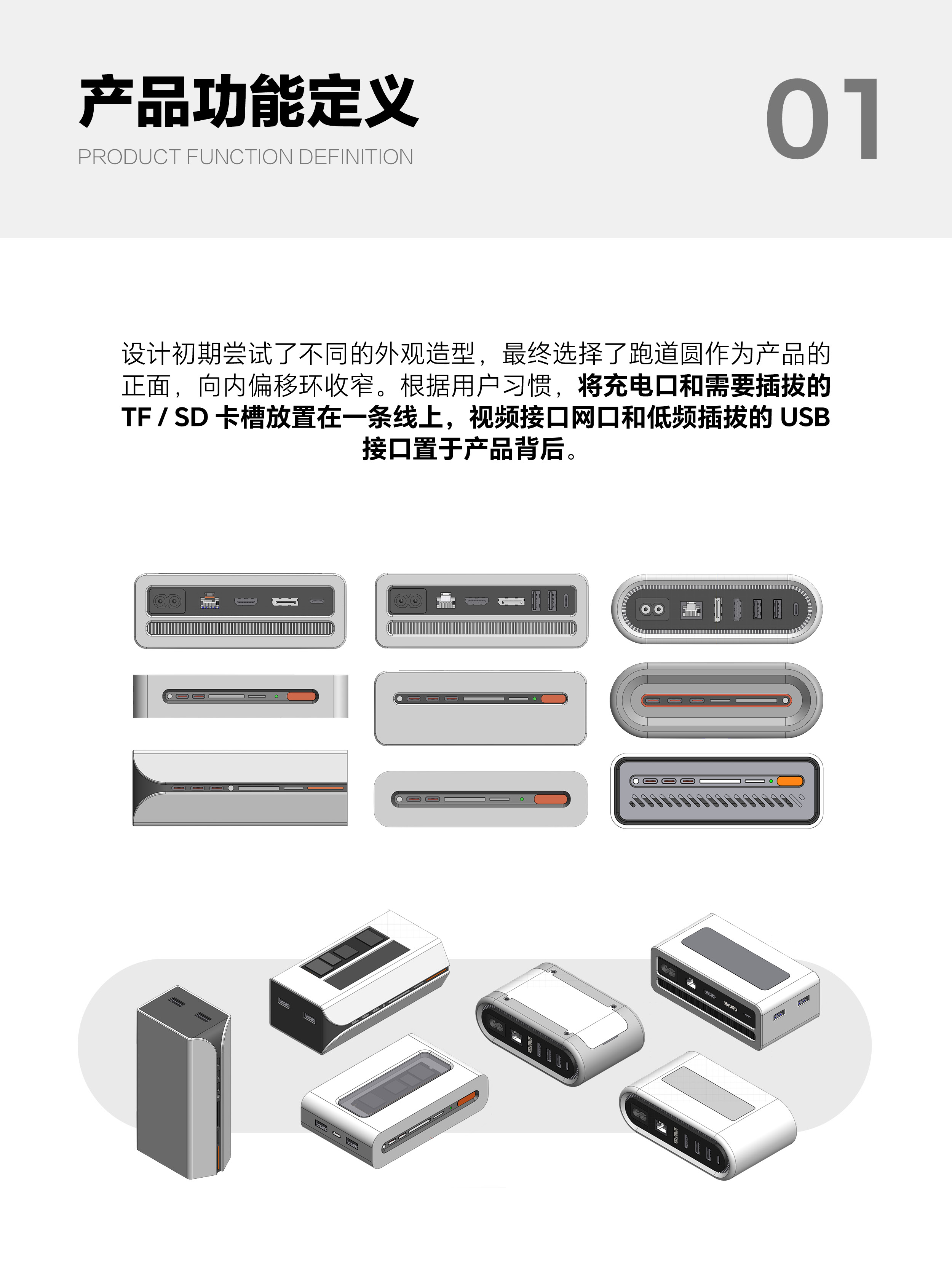 产品功能定义
PRODUCT FUNCTION DEFINITION

01

设计初期尝试了不同的外观造型，最终选择了跑道圆作为产品的正面，向内偏移环收窄。根据用户习惯，将充电口和需要插拔的 TF / SD 卡槽放置在一条线上，视频接口网口和低频插拔的 USB 接口置于产品背后。