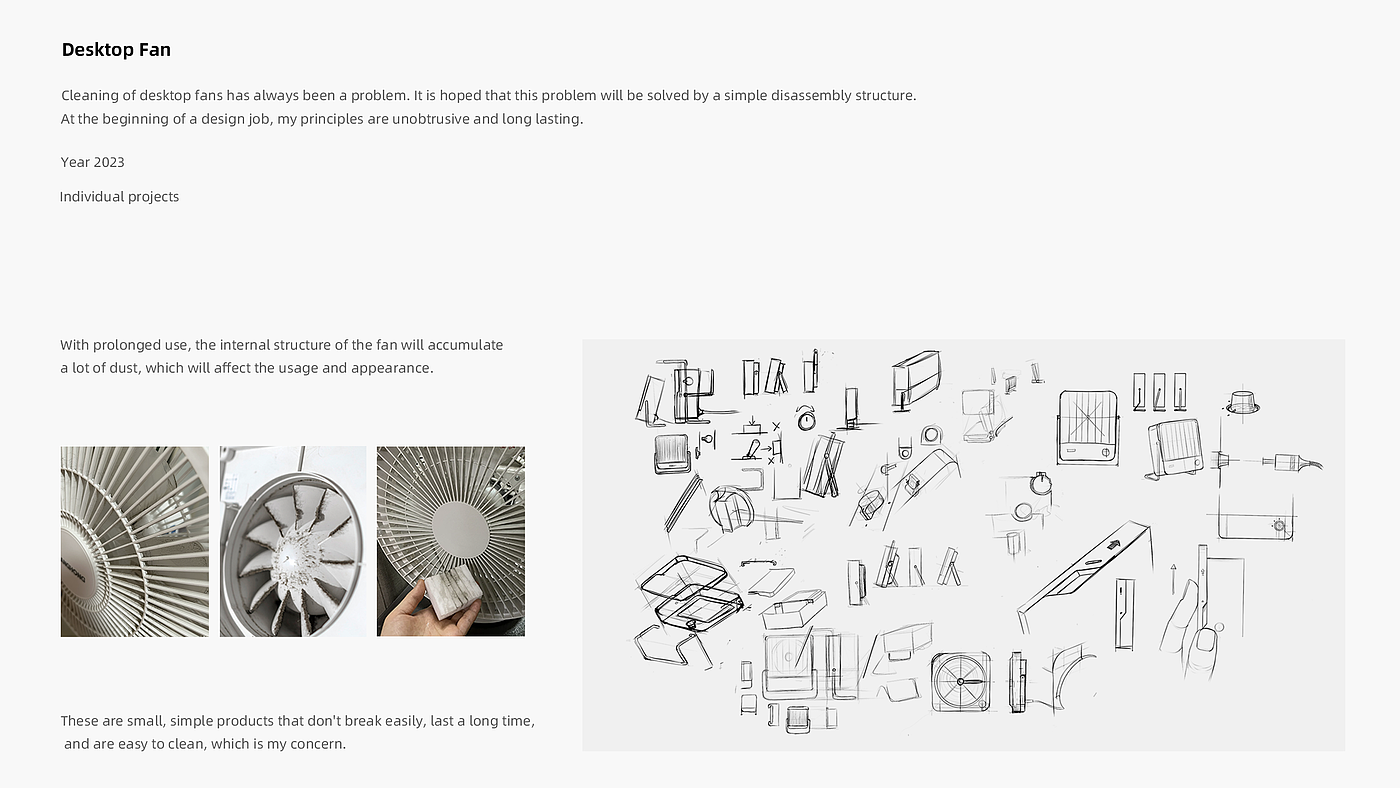 Desktop Fan

Cleaning of desktop fans has always been a problem. It is hoped that this problem will be solved by a simple disassembly structure.
At the beginning of a design job, my principles are unobtrusive and long lasting.

Year 2023

Individual projects

With prolonged use, the internal structure of the fan will accumulate a lot of dust, which will affect the usage and appearance.

These are small, simple products that don't break easily, last a long time, and are easy to clean, which is my concern.