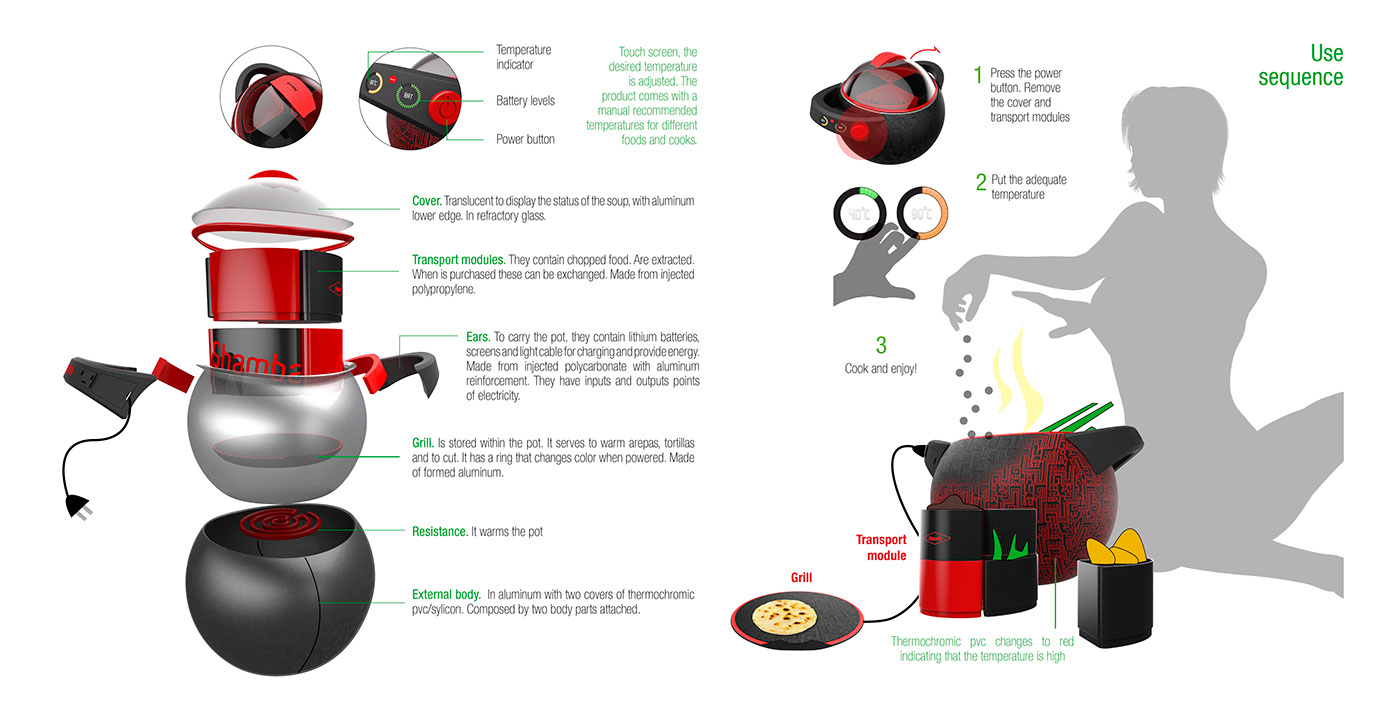 Temperature indicator

Battery levels

Power button

Touch screen, the desired temperature is adjusted. The product comes with a manual recommended temperatures for different foods and cooks.

Cover. Translucent to display the status of the soup, with aluminum lower edge. In refractory glass.

Transport modules. They contain chopped food. Are extracted. When is purchased these can be exchanged. Made from injected polypropylene.

Shamba

Ears. To carry the pot, they contain lithium batteries, screens and light cable for charging and provide energy. Made from injected polycarbonate with aluminum reinforcement. They have inputs and outputs points of electricity.

Grill. Is stored within the pot. It serves to warm arepas, tortillas and to cut. It has a ring that changes color when powered. Made of formed aluminum.

Resistance. It warms the pot

External body. In aluminum with two covers of thermochromic pvc/sylicon. Composed by two body parts attached.

Use sequence

1 Press the power button. Remove the cover and transport modules

2 Put the adequate temperature

40°C 90°C

3 Cook and enjoy!

Transport module

Grill

Thermochromic pvc changes to red indicating that the temperature is high