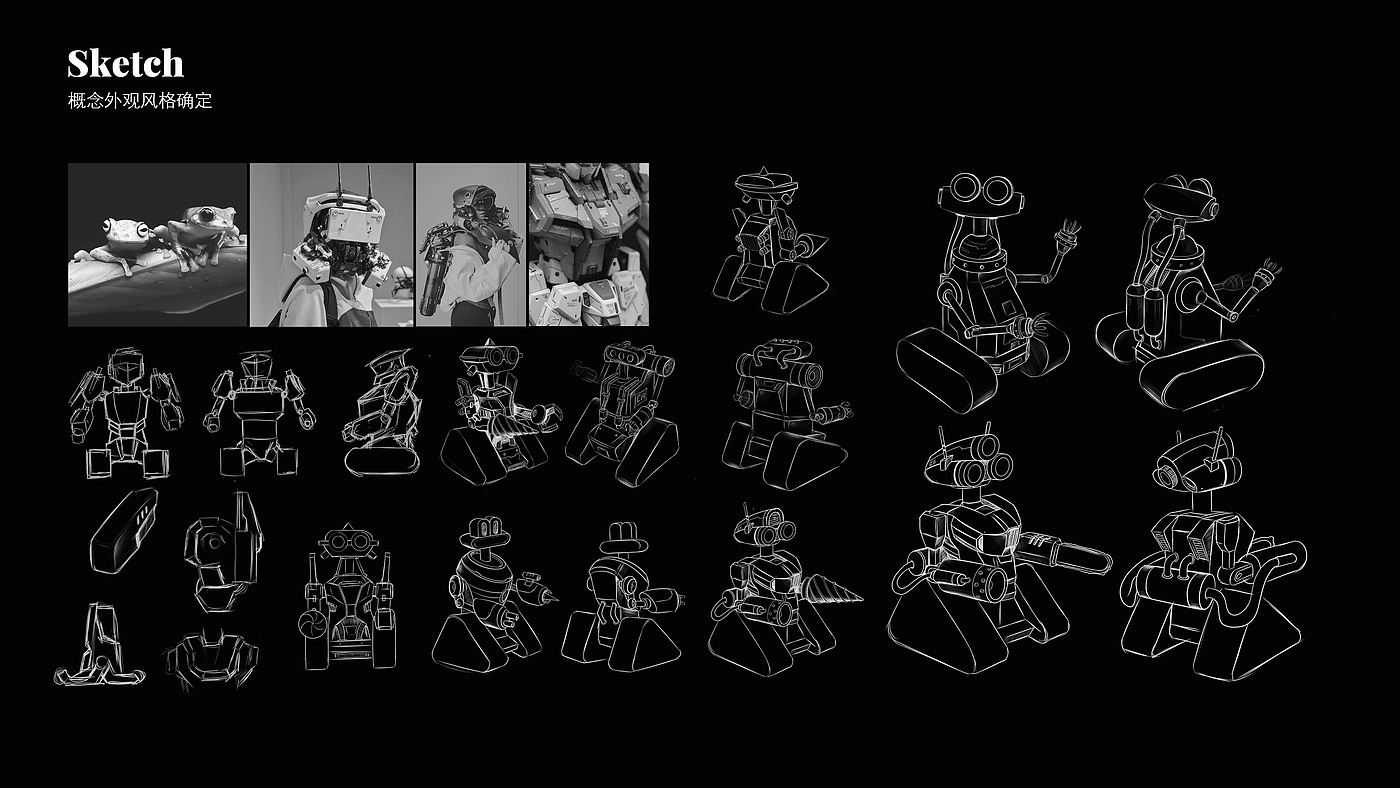 Sketch
概念外观风格确定