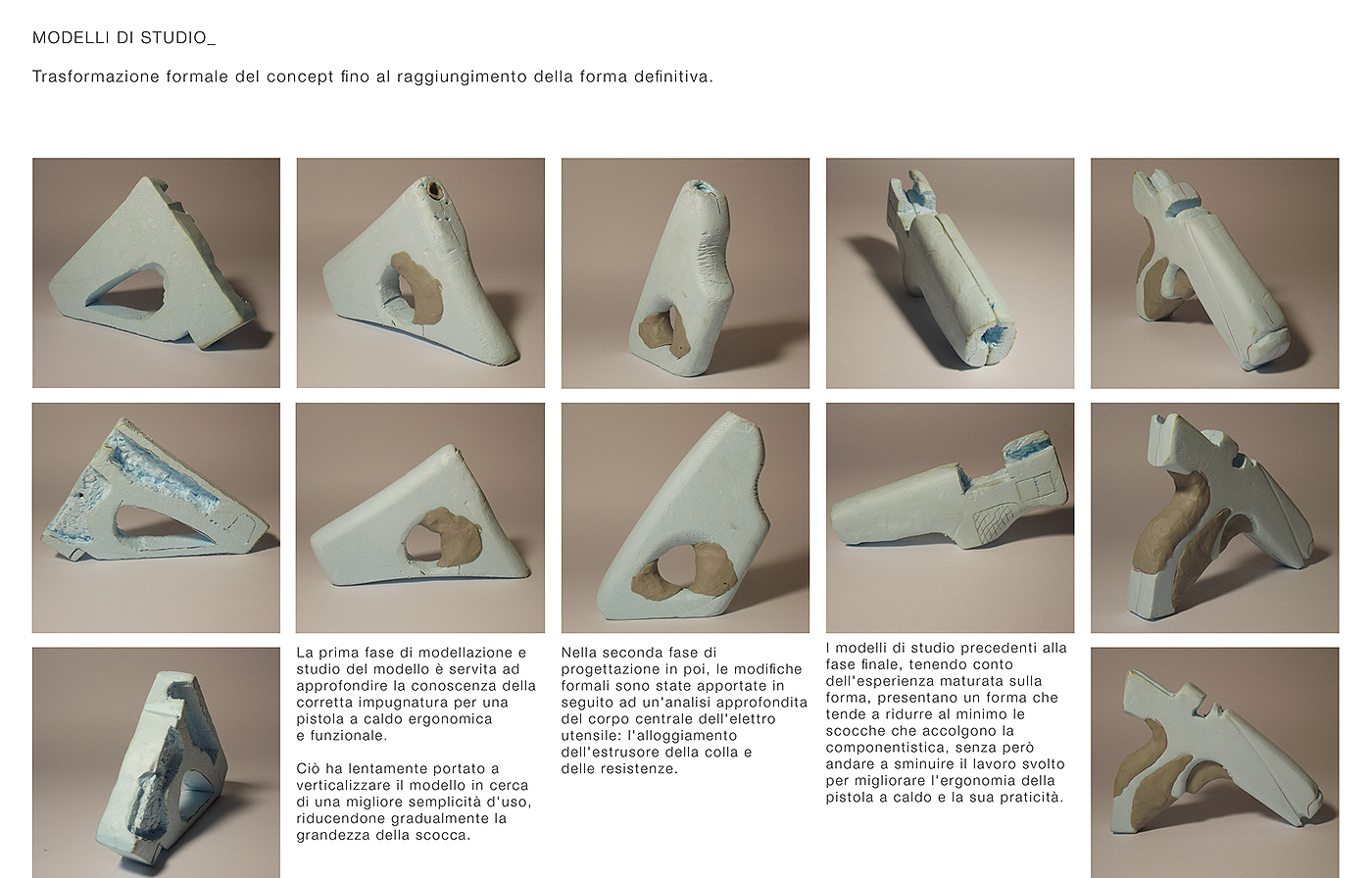 MODELLI DI STUDIO_

Trasformazione formale del concept fino al raggiungimento della forma definitiva.

La prima fase di modellazione e studio del modello è servita ad approfondire la conoscenza della corretta impugnatura per una pistola a caldo ergonomica e funzionale.

Ciò ha lentamente portato a verticalizzare il modello in cerca di una migliore semplicità d'uso, riducendone gradualmente la grandezza della scocca.

Nella seconda fase di progettazione in poi, le modifiche formali sono state apportate in seguito ad un'analisi approfondita del corpo centrale dell'elettro utensile: l'alloggiamento dell'estrusore della colla e delle resistenze.

I modelli di studio precedenti alla fase finale, tenendo conto dell'esperienza maturata sulla forma, presentano un forma che tende a ridurre al minimo le scocche che accolgono la componentistica, senza però andare a sminuire il lavoro svolto per migliorare l'ergonomia della pistola a caldo e la sua praticità.