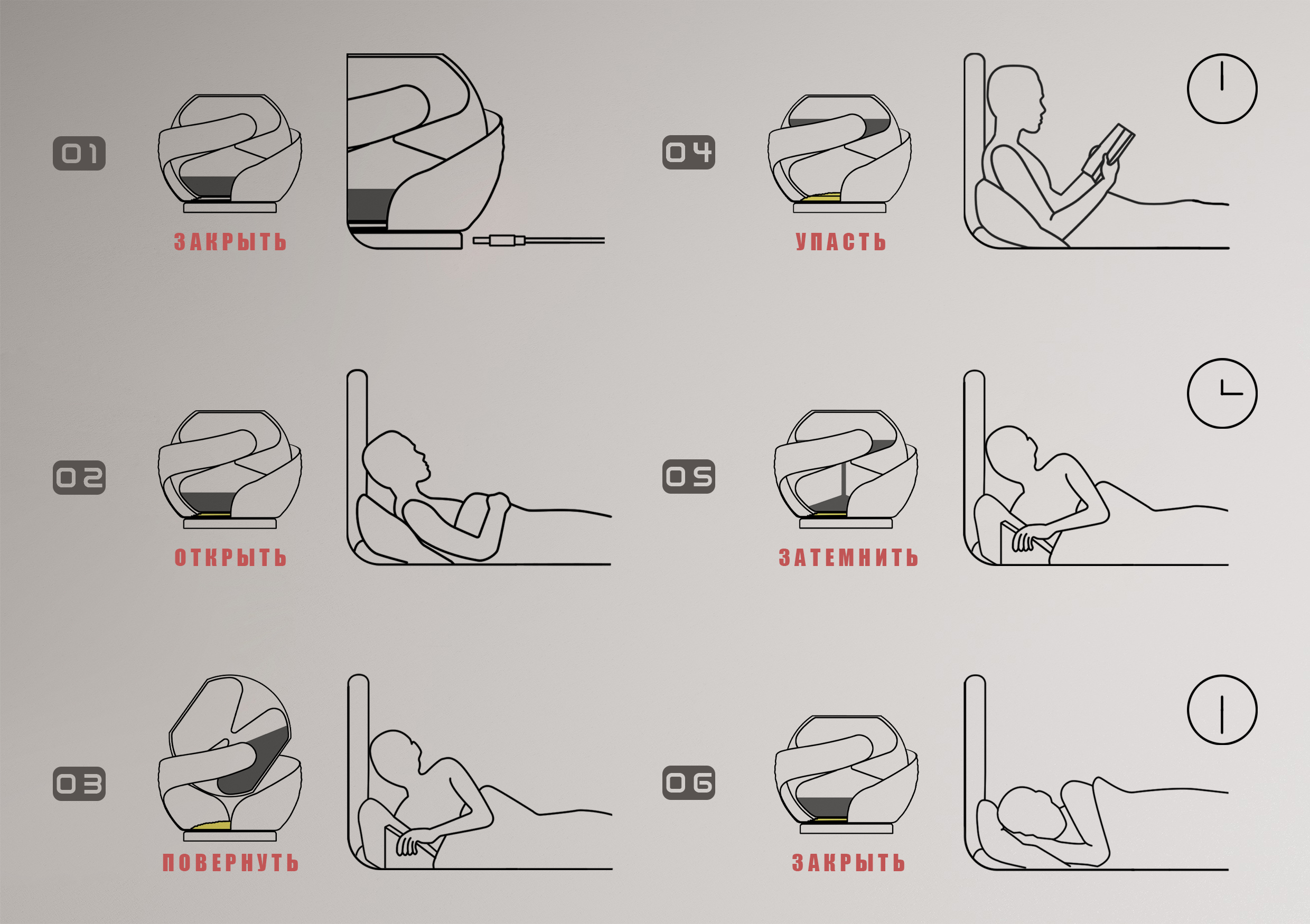 01
ЗАКРЫТЬ

02
ОТКРЫТЬ

03
ПОВЕРНУТЬ

04
УПАСТЬ

05
ЗАТЕМНИТЬ

06
ЗАКРЫТЬ