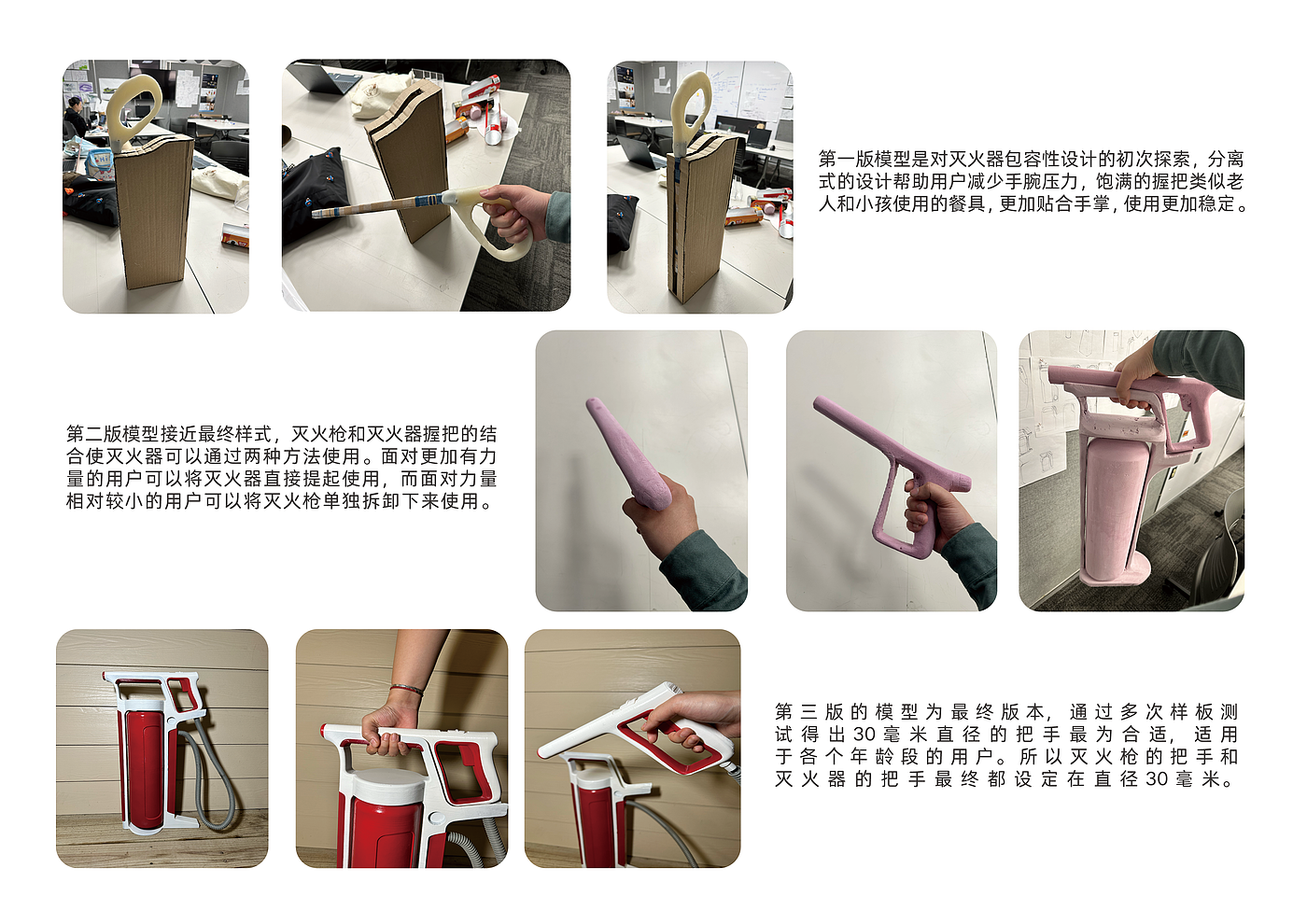 第一版模型是对灭火器包容性设计的初次探索，分离式的设计帮助用户减少手腕压力，饱满的握把类似老人和小孩使用的餐具，更加贴合手掌，使用更加稳定。

第二版模型接近最终样式，灭火枪和灭火器握把的结合使灭火器可以通过两种方法使用。面对更加有力量的用户可以将灭火器直接提起使用，而面对力量相对较小的用户可以将灭火枪单独拆卸下来使用。

第三版的模型为最终版本，通过多次样板测试得出30毫米直径的把手最为合适，适用于各个年龄段的用户。所以灭火枪的把手和灭火器的把手最终都设定在直径30毫米。