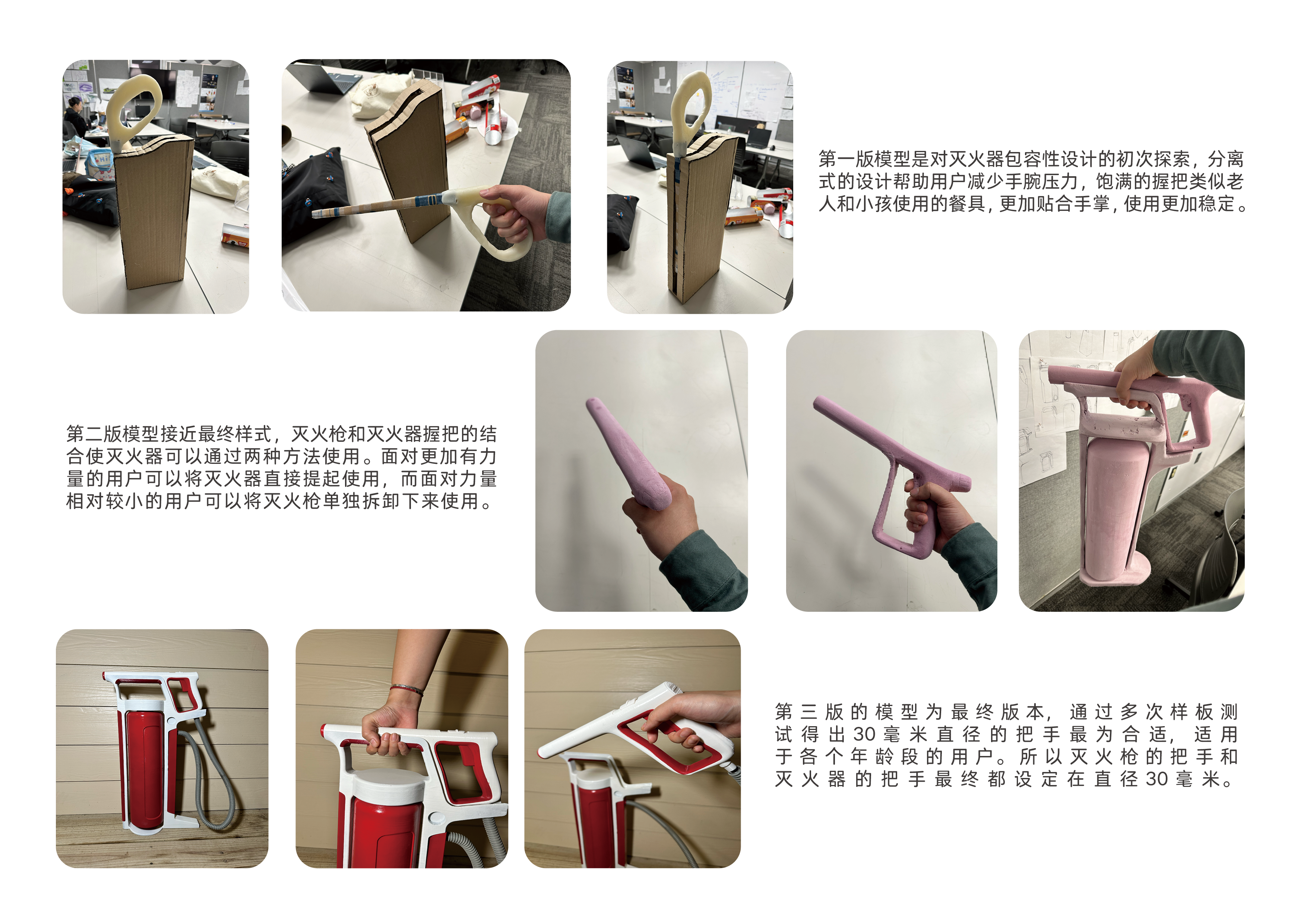 第一版模型是对灭火器包容性设计的初次探索，分离式的设计帮助用户减少手腕压力，饱满的握把类似老人和小孩使用的餐具，更加贴合手掌，使用更加稳定。

第二版模型接近最终样式，灭火枪和灭火器握把的结合使灭火器可以通过两种方法使用。面对更加有力量的用户可以将灭火器直接提起使用，而面对力量相对较小的用户可以将灭火枪单独拆卸下来使用。

第三版的模型为最终版本，通过多次样板测试得出30毫米直径的把手最为合适，适用于各个年龄段的用户。所以灭火枪的把手和灭火器的把手最终都设定在直径30毫米。