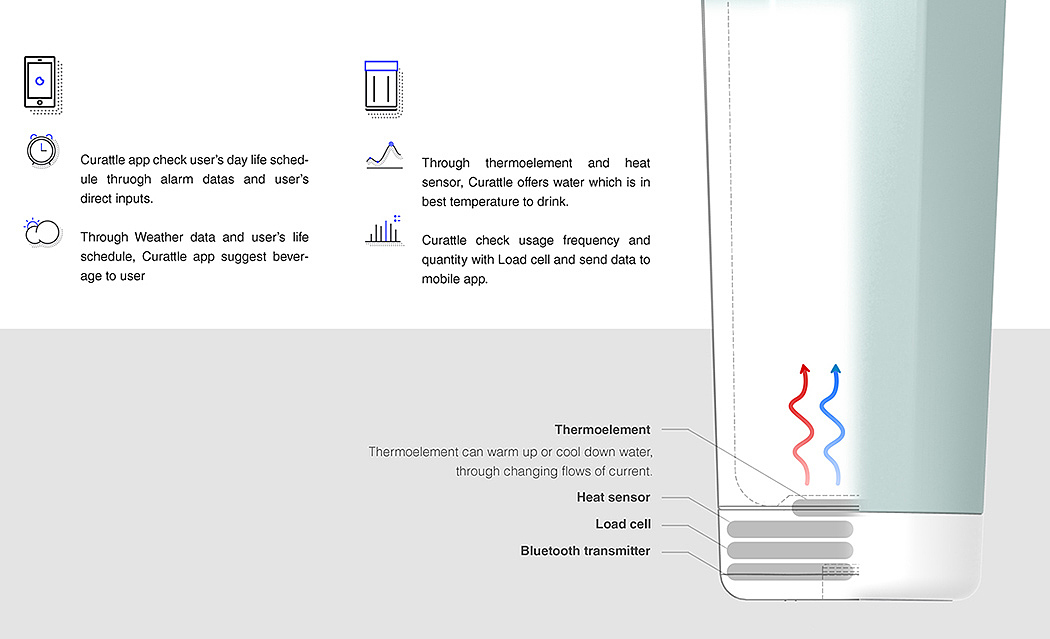 Curattle app check user's day life schedule thruogh alarm datas and user's direct inputs.

Through Weather data and user's life schedule, Curattle app suggest beverage to user

Through thermoelement and heat sensor, Curattle offers water which is in best temperature to drink.

Curattle check usage frequency and quantity with Load cell and send data to mobile app.

Thermoelement
Thermoelement can warm up or cool down water, through changing flows of current.

Heat sensor

Load cell

Bluetooth transmitter