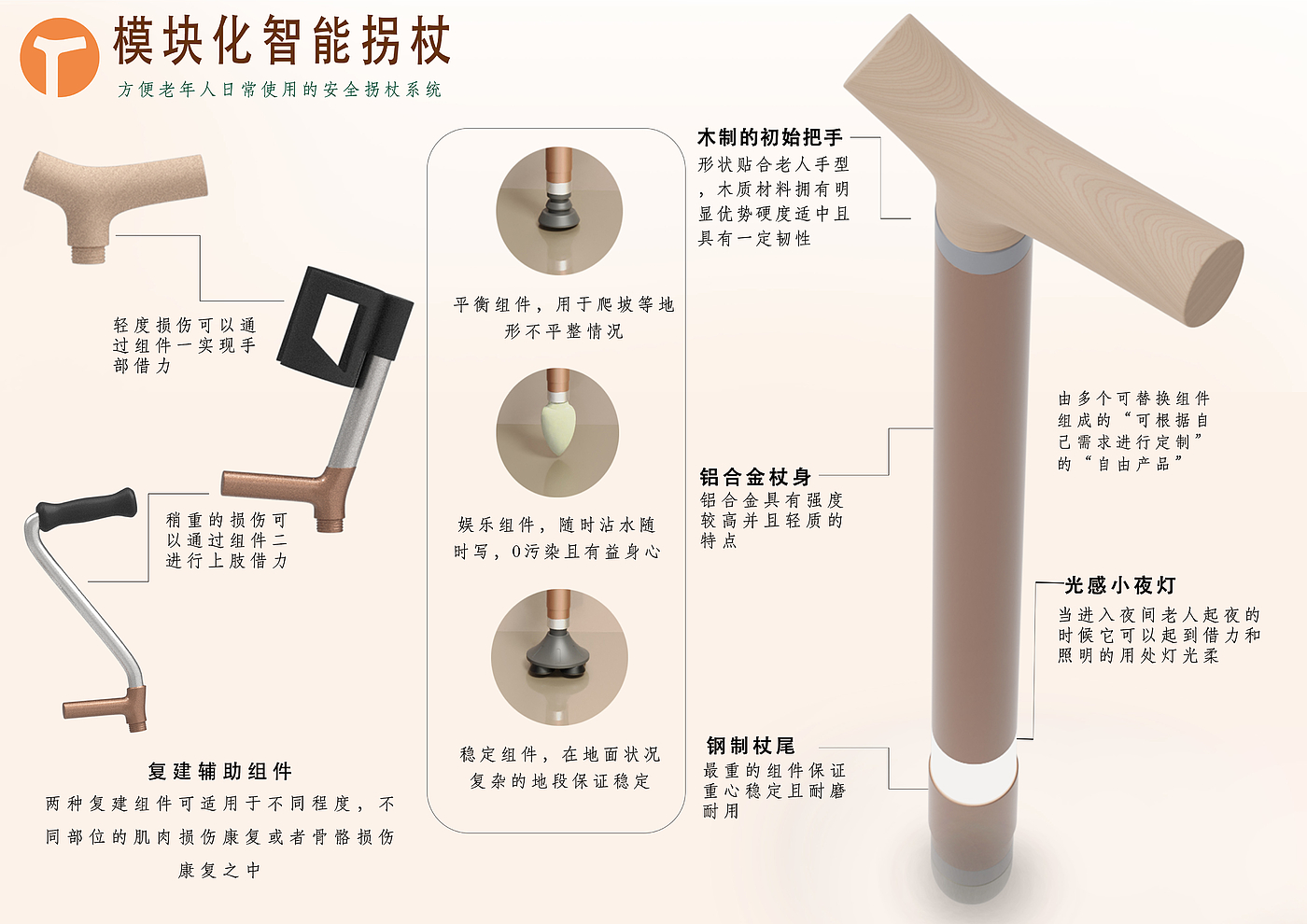 模块化智能拐杖
方便老年人日常使用的安全拐杖系统

轻度损伤可以通过组件一实现手部借力

稍重的损伤可以通过组件二进行上肢借力

复建辅助组件
两种复建组件可适用于不同程度，不同部位的肌肉损伤康复或者骨骼损伤康复之中

平衡组件，用于爬坡等地形不平整情况

娱乐组件，随时沾水随时写，0污染且有益身心

稳定组件，在地面状况复杂的地段保证稳定

木制的初始把手
形状贴合老人手型，木质材料拥有明显优势硬度适中且具有一定韧性

铝合金杖身
铝合金具有强度较高并且轻质的特点

钢制杖尾
最重的组件保证重心稳定且耐磨耐用

由多个可替换组件组成的“可根据自己需求进行定制”的“自由产品”

光感小夜灯
当进入夜间老人起夜的时候它可以起到借力和照明的用处灯光柔