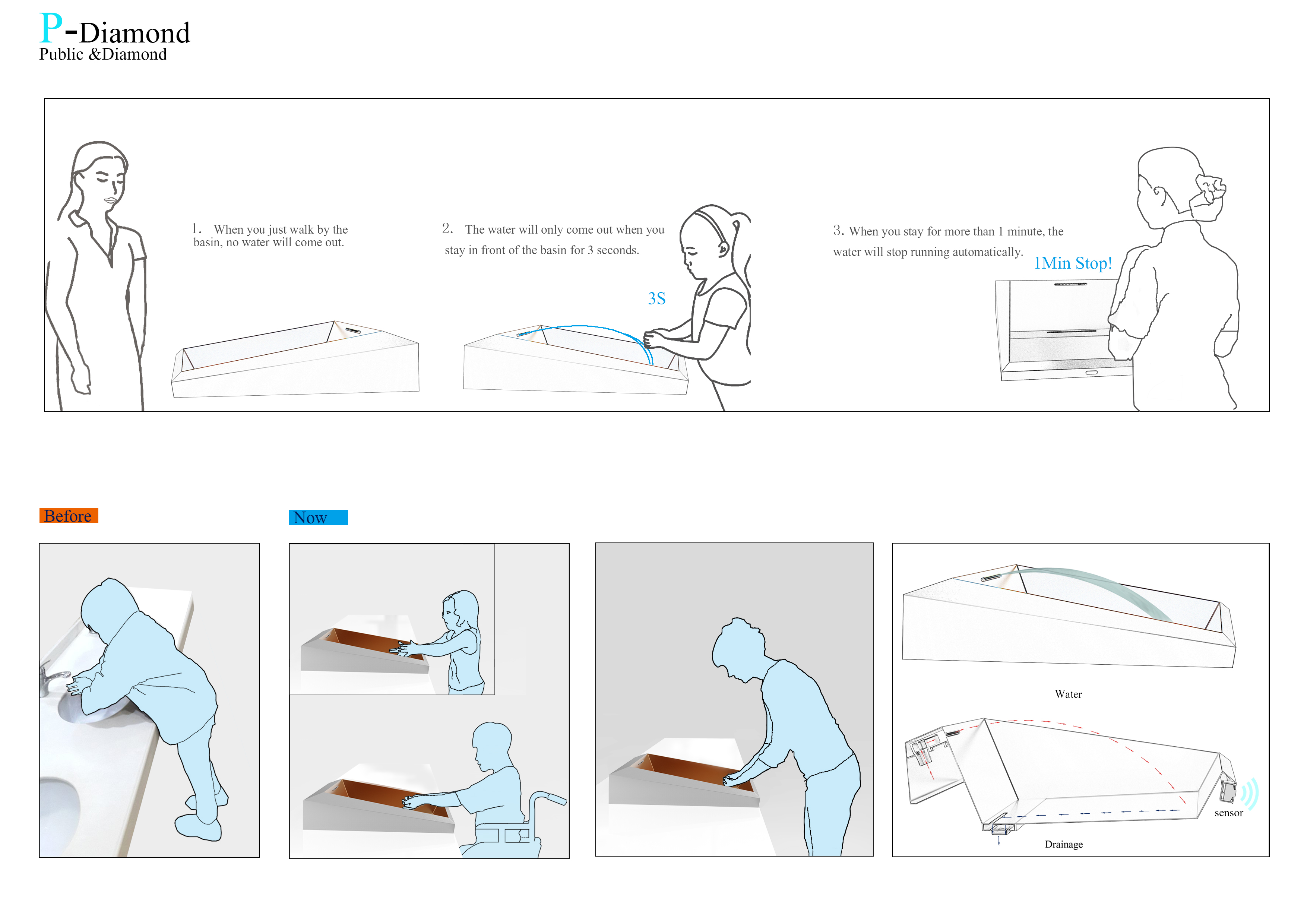 P-Diamond
Public &Diamond

1. When you just walk by the basin, no water will come out.

2. The water will only come out when you stay in front of the basin for 3 seconds.

3S

3. When you stay for more than 1 minute, the water will stop running automatically.

1Min Stop!

Before

Now

Water

sensor

Drainage