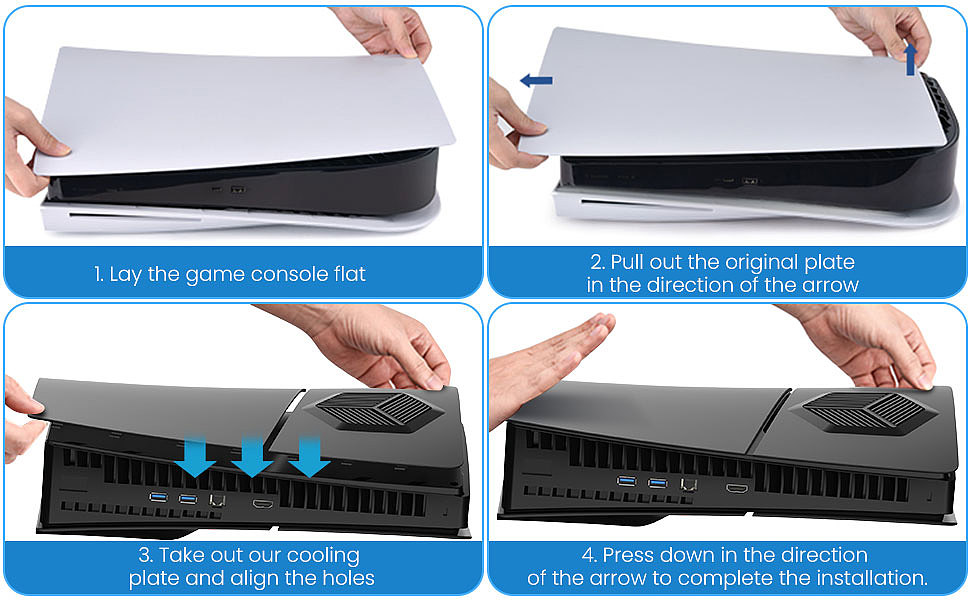 1. Lay the game console flat

2. Pull out the original plate in the direction of the arrow

3. Take out our cooling plate and align the holes

4. Press down in the direction of the arrow to complete the installation.