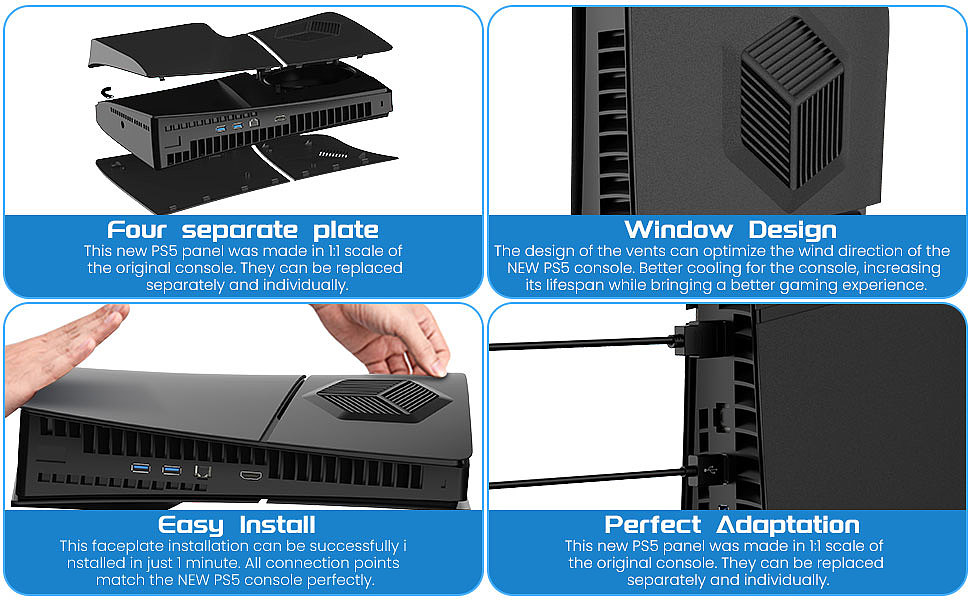 Four separate plate
This new PS5 panel was made in 1:1 scale of the original console. They can be replaced separately and individually.

Window Design
The design of the vents can optimize the wind direction of the NEW PS5 console. Better cooling for the console, increasing its lifespan while bringing a better gaming experience.

Easy Install
This faceplate installation can be successfully i nstalled in just 1 minute. All connection points match the NEW PS5 console perfectly.

Perfect Adaptation
This new PS5 panel was made in 1:1 scale of the original console. They can be replaced separately and individually.