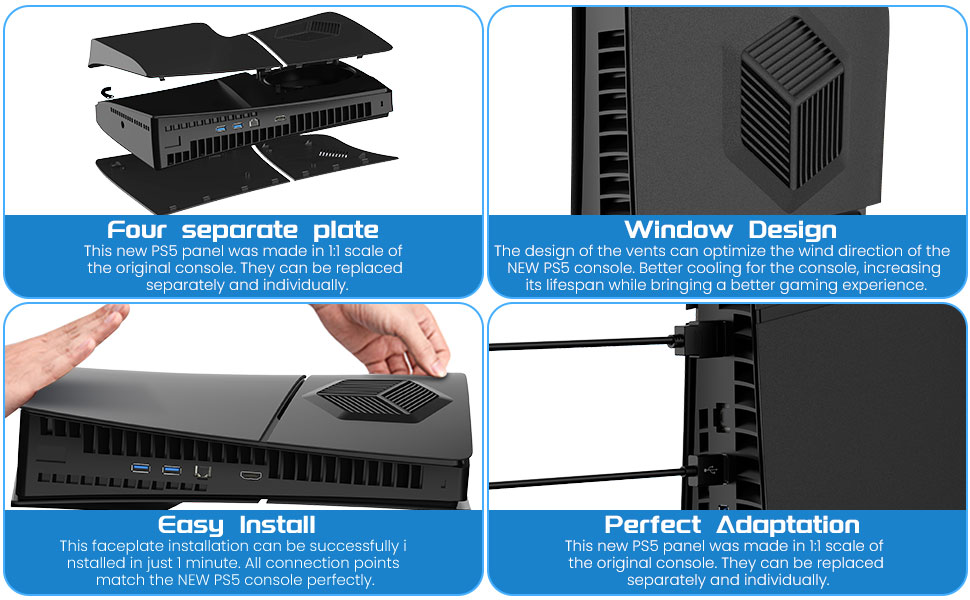 Four separate plate
This new PS5 panel was made in 1:1 scale of the original console. They can be replaced separately and individually.

Window Design
The design of the vents can optimize the wind direction of the NEW PS5 console. Better cooling for the console, increasing its lifespan while bringing a better gaming experience.

Easy Install
This faceplate installation can be successfully i nstalled in just 1 minute. All connection points match the NEW PS5 console perfectly.

Perfect Adaptation
This new PS5 panel was made in 1:1 scale of the original console. They can be replaced separately and individually.