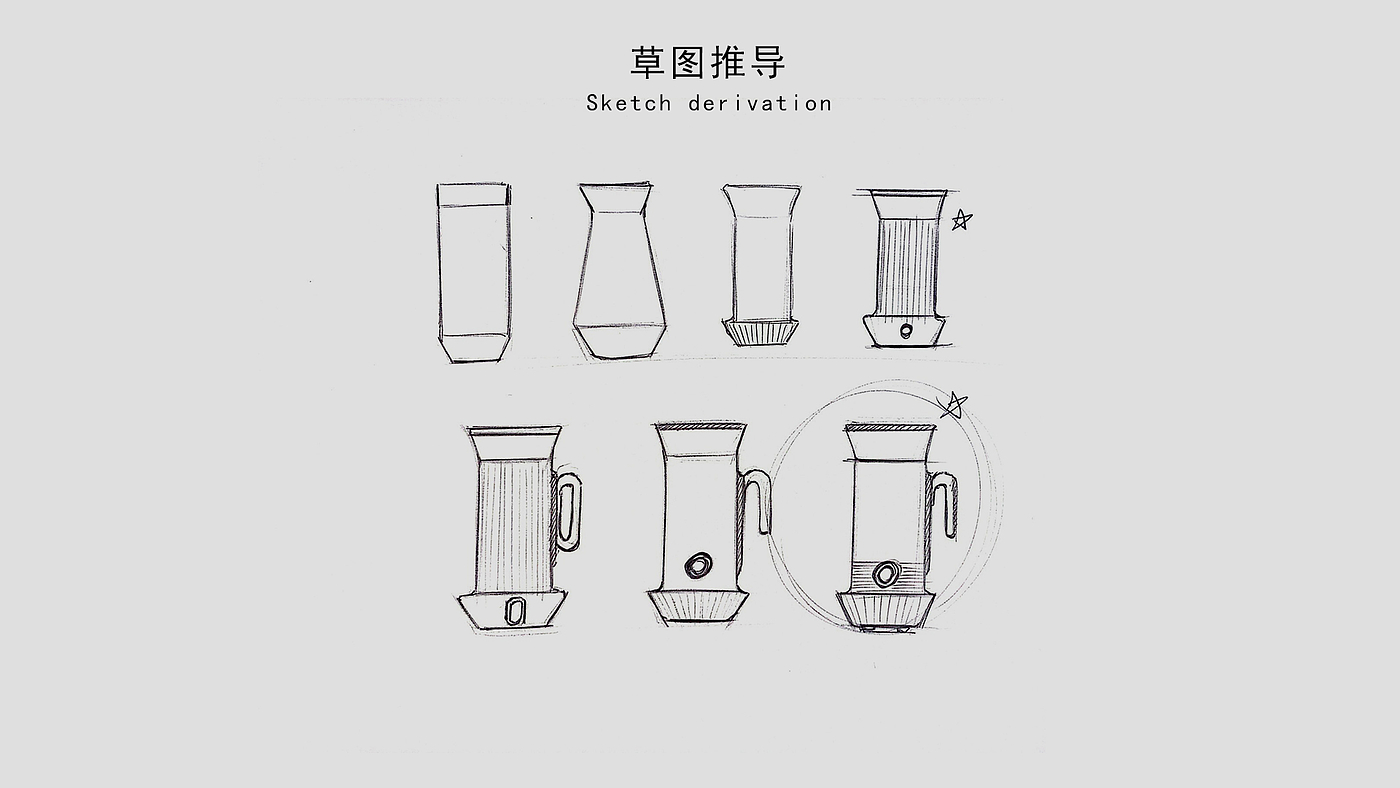 草图推导
Sketch derivation