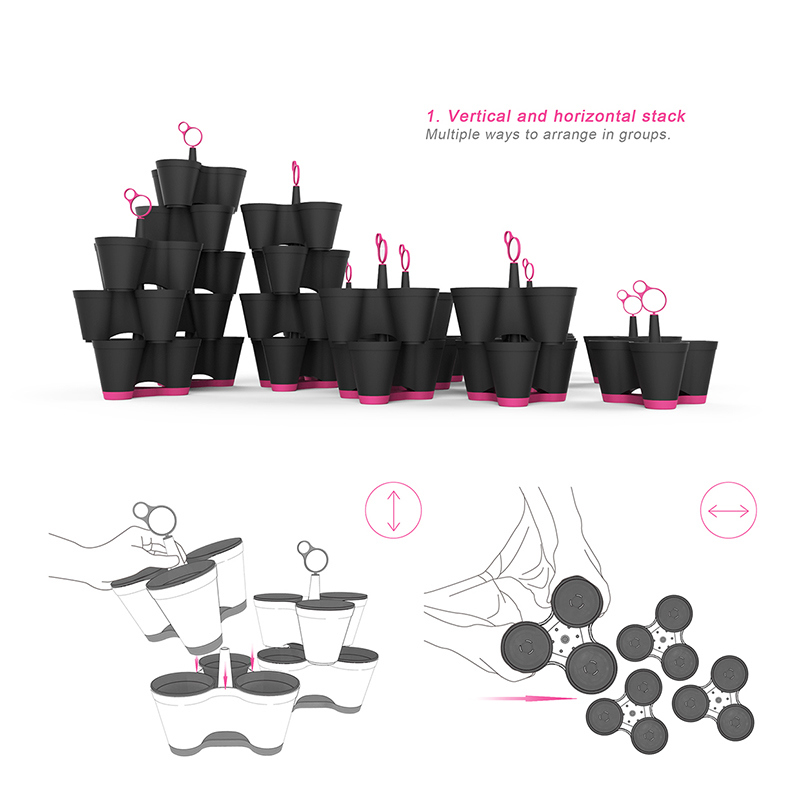 1. Vertical and horizontal stack
Multiple ways to arrange in groups.