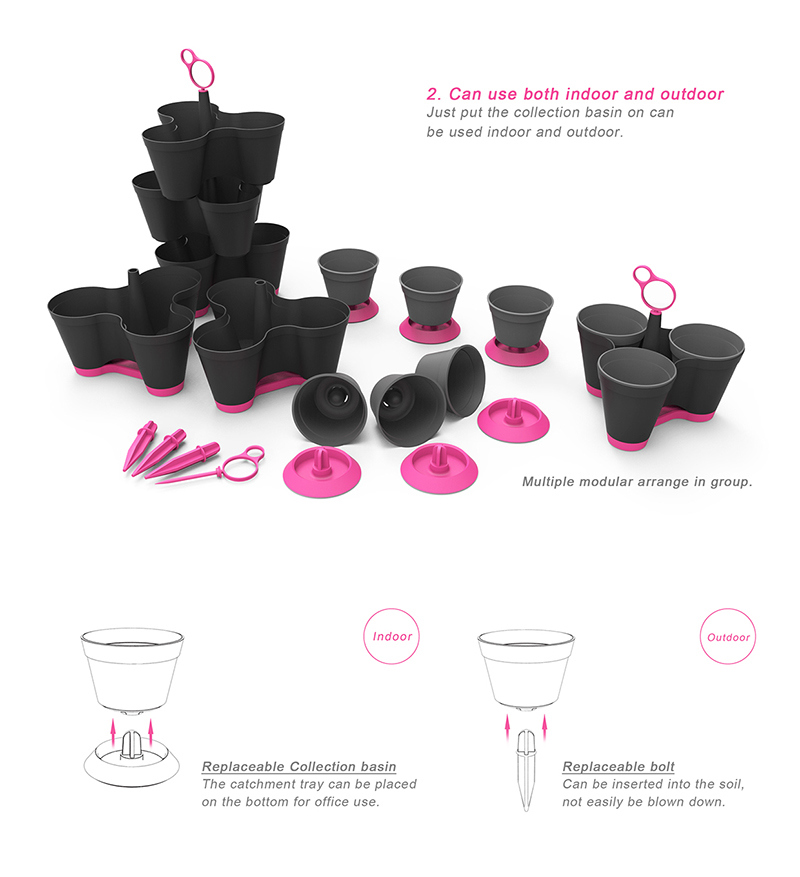 2. Can use both indoor and outdoor
Just put the collection basin on can be used indoor and outdoor.

Multiple modular arrange in group.

Indoor

Replaceable Collection basin
The catchment tray can be placed on the bottom for office use.

Outdoor

Replaceable bolt
Can be inserted into the soil, not easily be blown down.