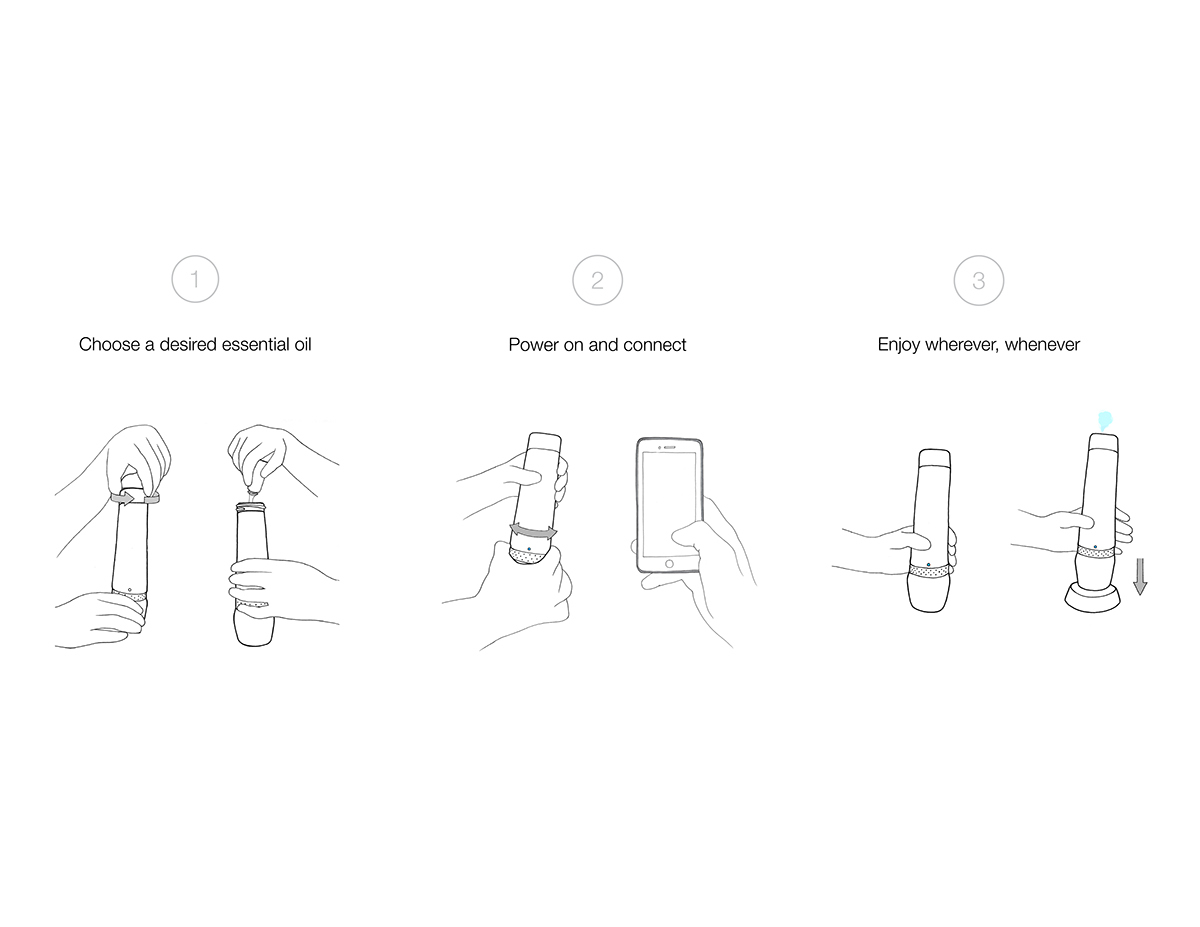 1

Choose a desired essential oil

2

Power on and connect

3

Enjoy wherever, whenever