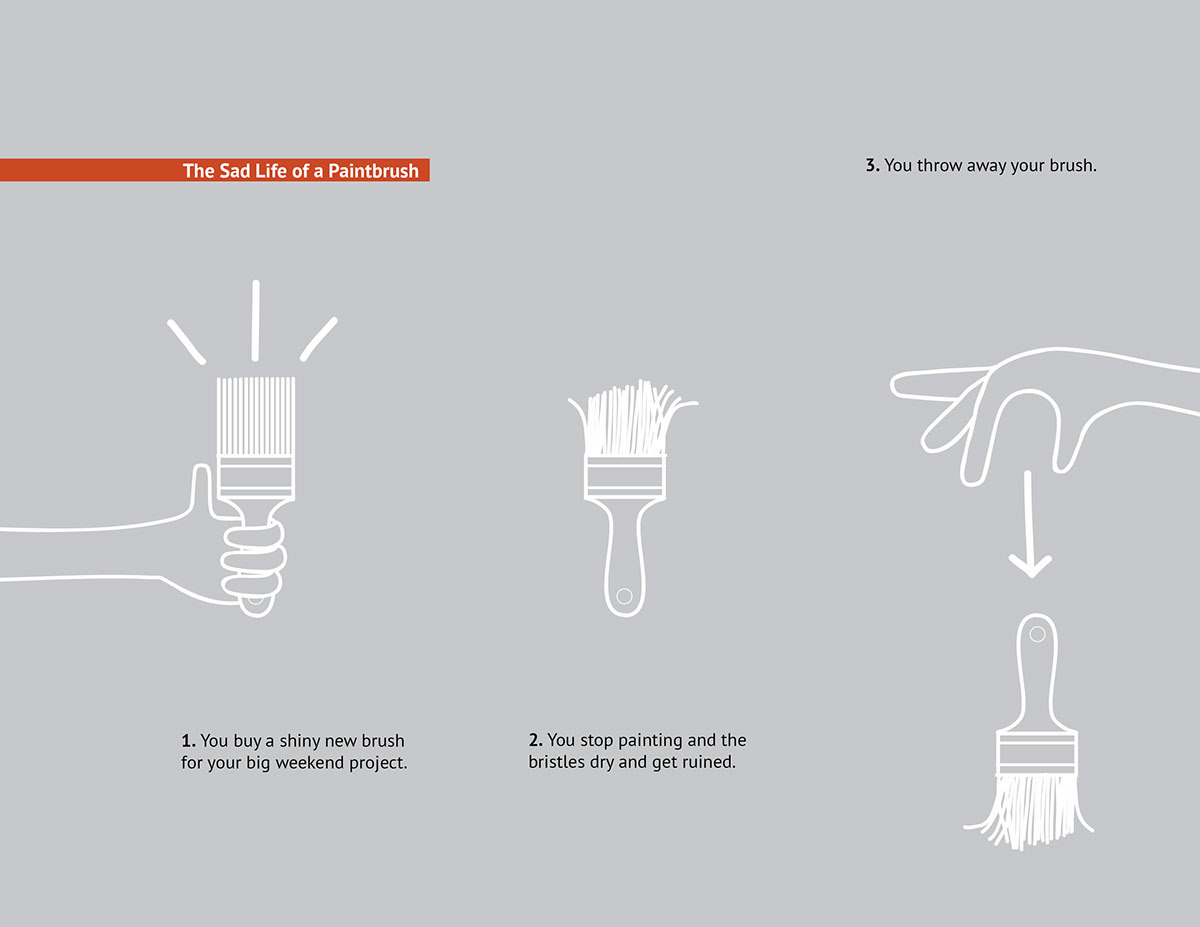 The Sad Life of a Paintbrush

1. You buy a shiny new brush for your big weekend project.

2. You stop painting and the bristles dry and get ruined.

3. You throw away your brush.