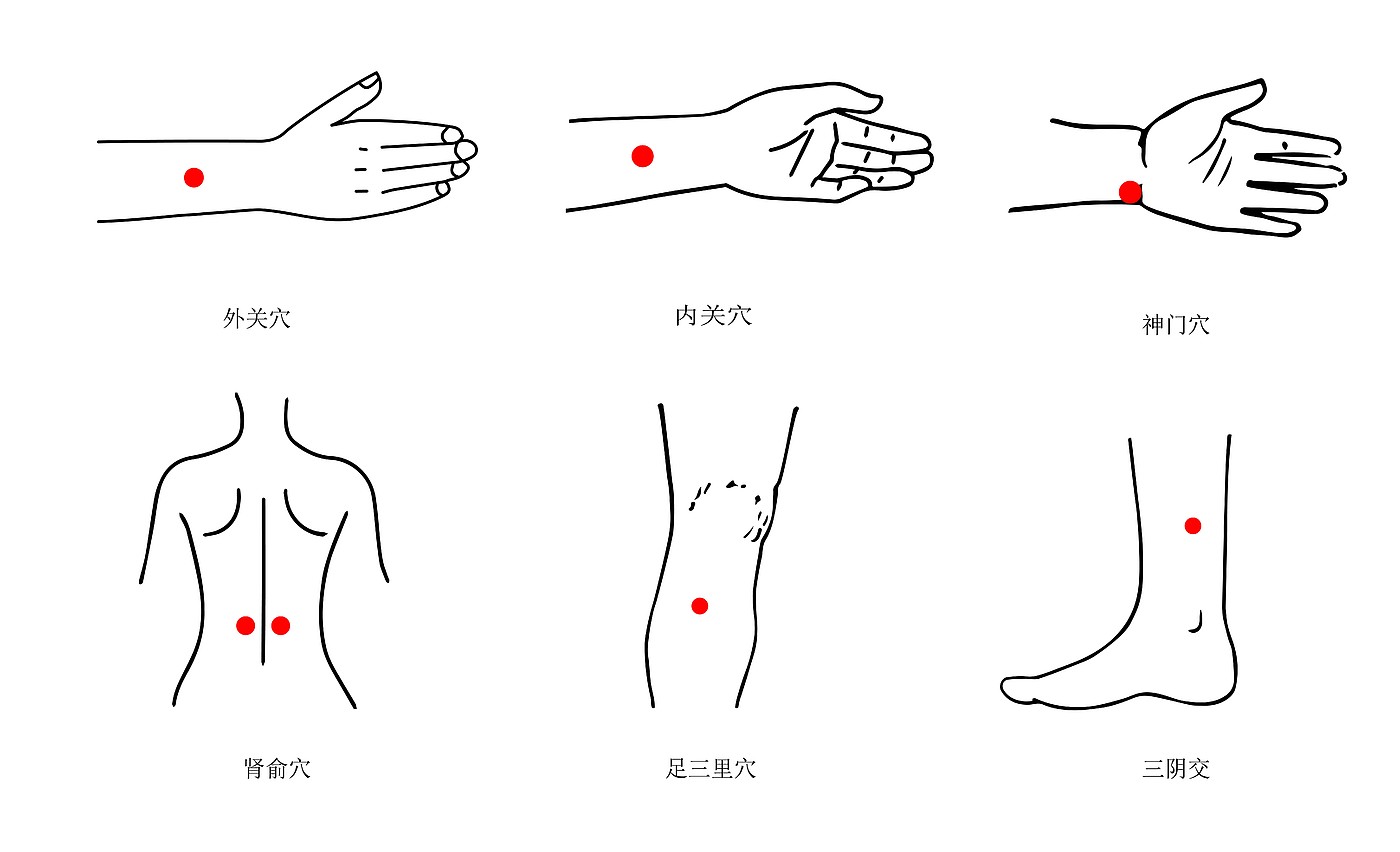 外关穴

内关穴

神门穴

肾俞穴

足三里穴

三阴交