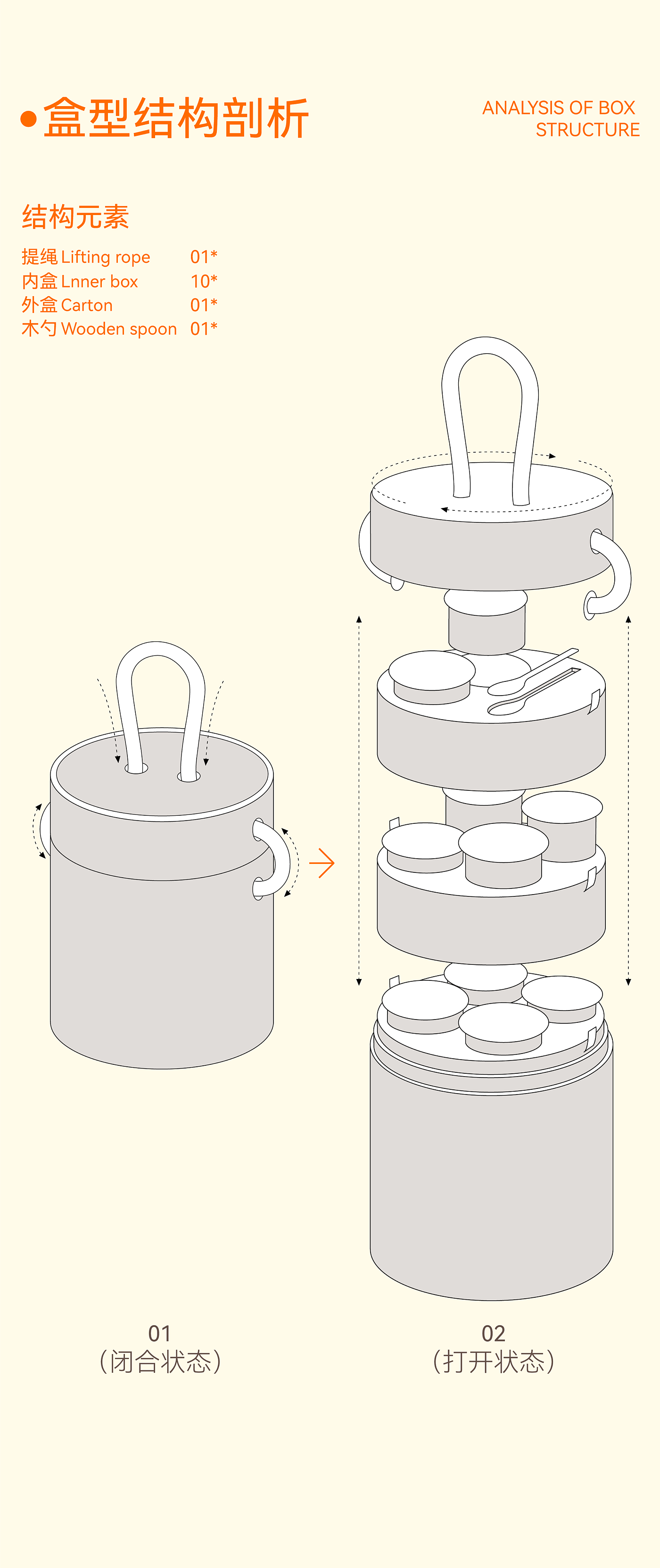 盒型结构剖析

ANALYSIS OF BOX STRUCTURE

结构元素

提绳 Lifting rope 01*
内盒 Lnner box 10*
外盒 Carton 01*
木勺 Wooden spoon 01*

01
（闭合状态）

02
（打开状态）